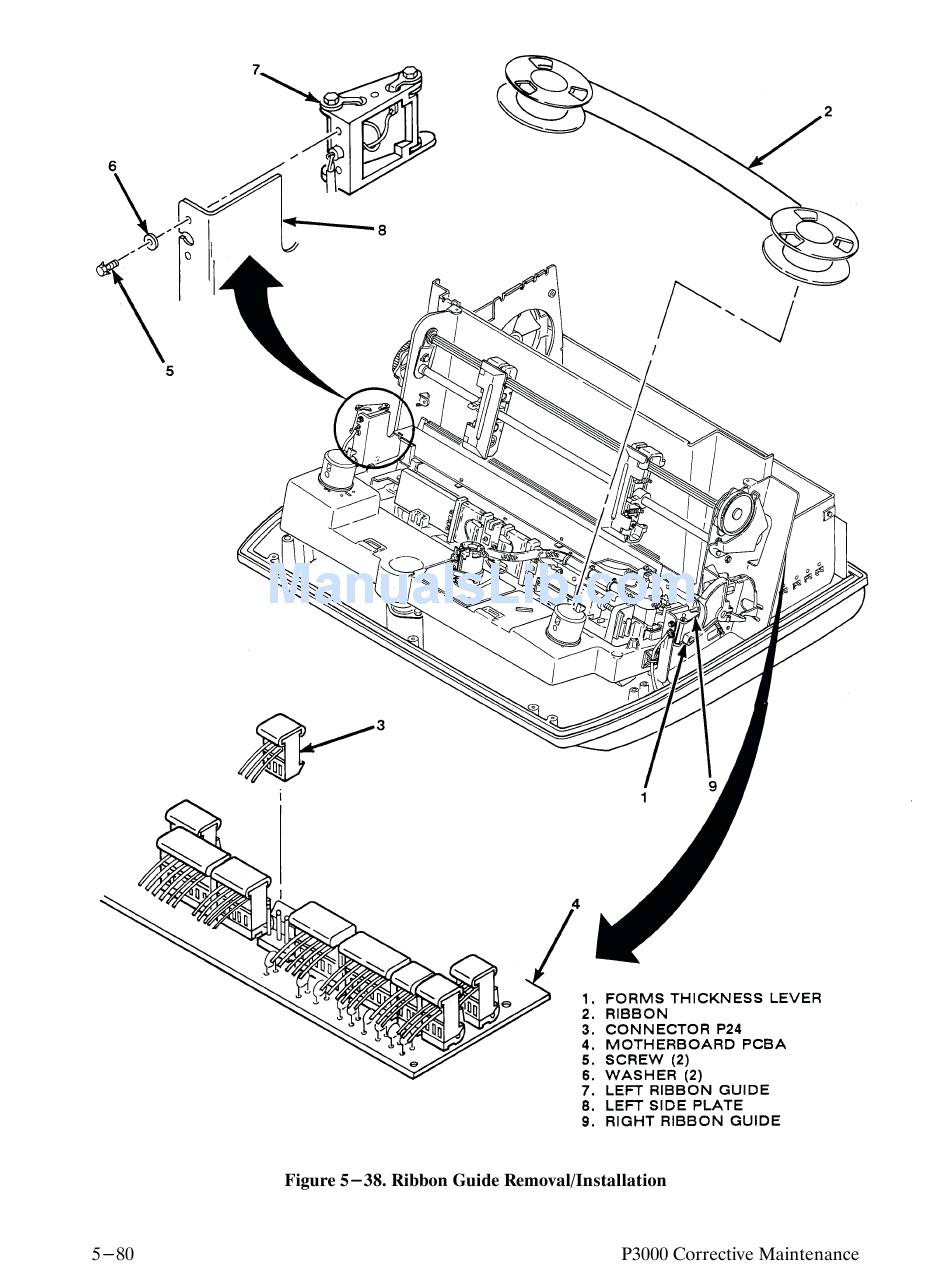 7

2

6

8

5

ManualsLib.com

3

1

9

4

1. FORMS THICKNESS LEVER
2. RIBBON
3. CONNECTOR P24
4. MOTHERBOARD PCBA
5. SCREW (2)
6. WASHER (2)
7. LEFT RIBBON GUIDE
8. LEFT SIDE PLATE
9. RIGHT RIBBON GUIDE

Figure 5−38. Ribbon Guide Removal/Installation

5−80

P3000 Corrective Maintenance