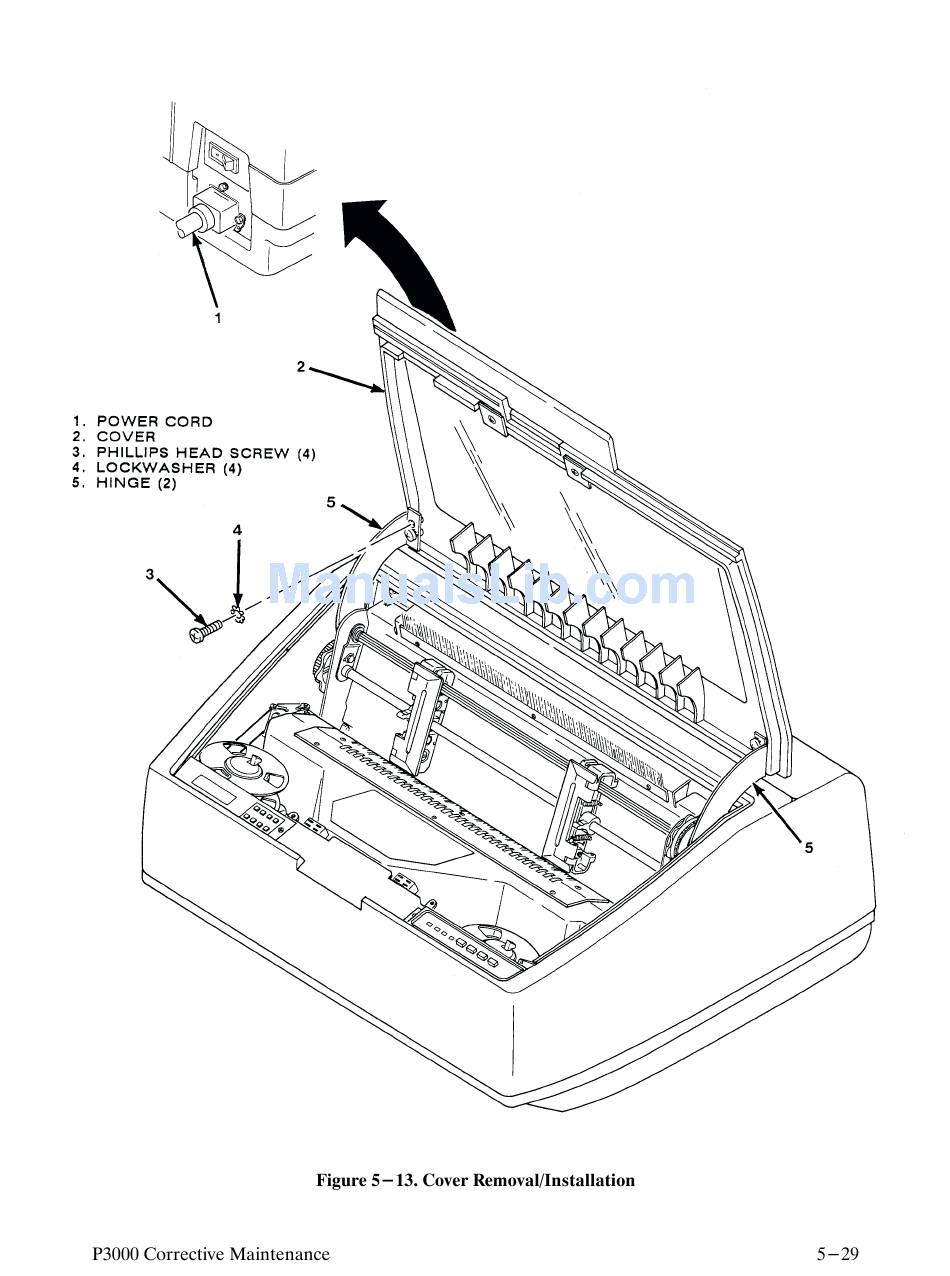 1

2

1. POWER CORD
2. COVER
3. PHILLIPS HEAD SCREW (4)
4. LOCKWASHER (4)
5. HINGE (2)

5

4

3

ManualsLib.com

5

Figure 5–13. Cover Removal/Installation

P3000 Corrective Maintenance

5–29