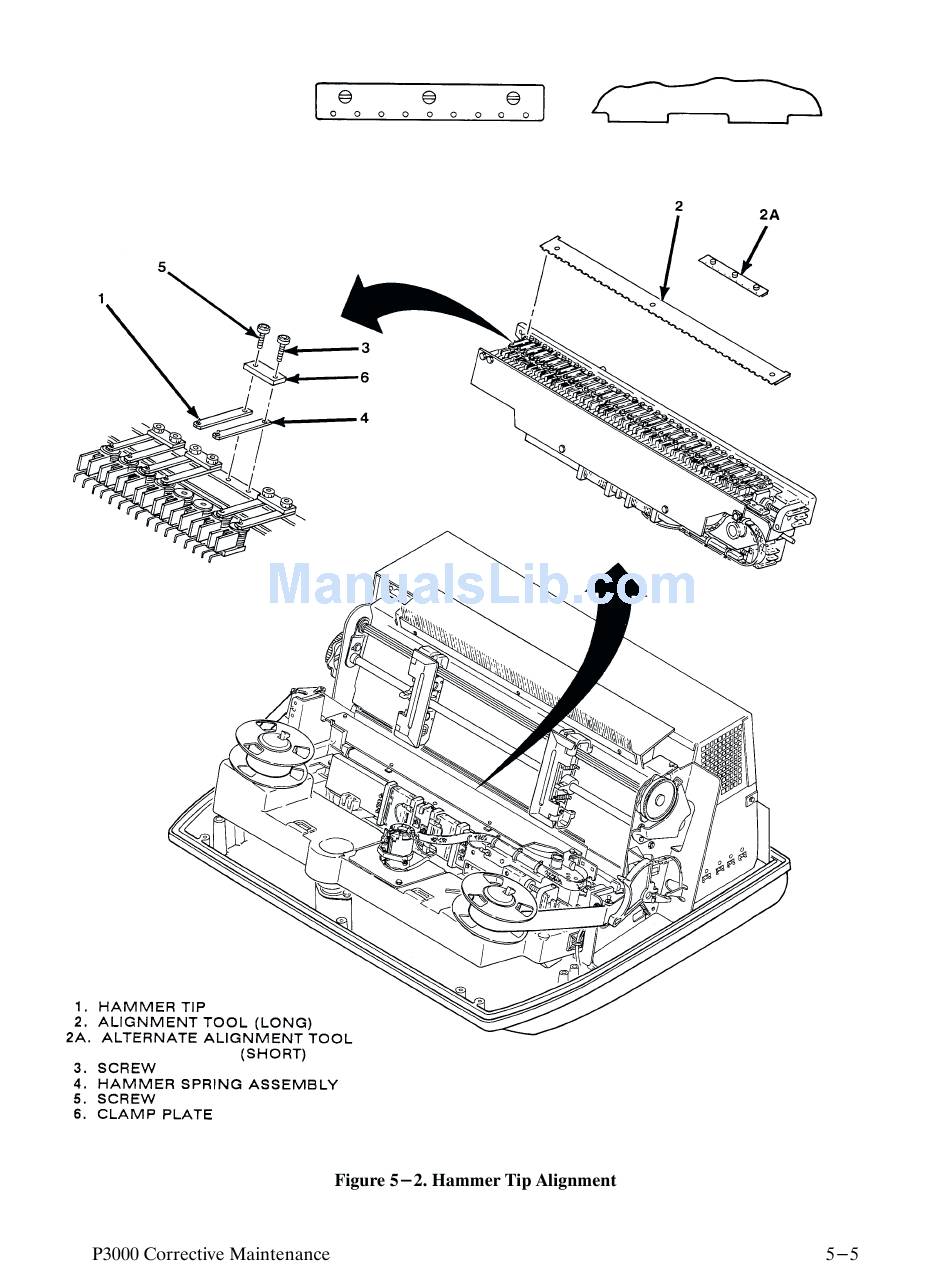 2

2A

5

1

3

6

4

ManualsLib.com

1. HAMMER TIP
2. ALIGNMENT TOOL (LONG)
2A. ALTERNATE ALIGNMENT TOOL (SHORT)
3. SCREW
4. HAMMER SPRING ASSEMBLY
5. SCREW
6. CLAMP PLATE

Figure 5−2. Hammer Tip Alignment

P3000 Corrective Maintenance

5−5