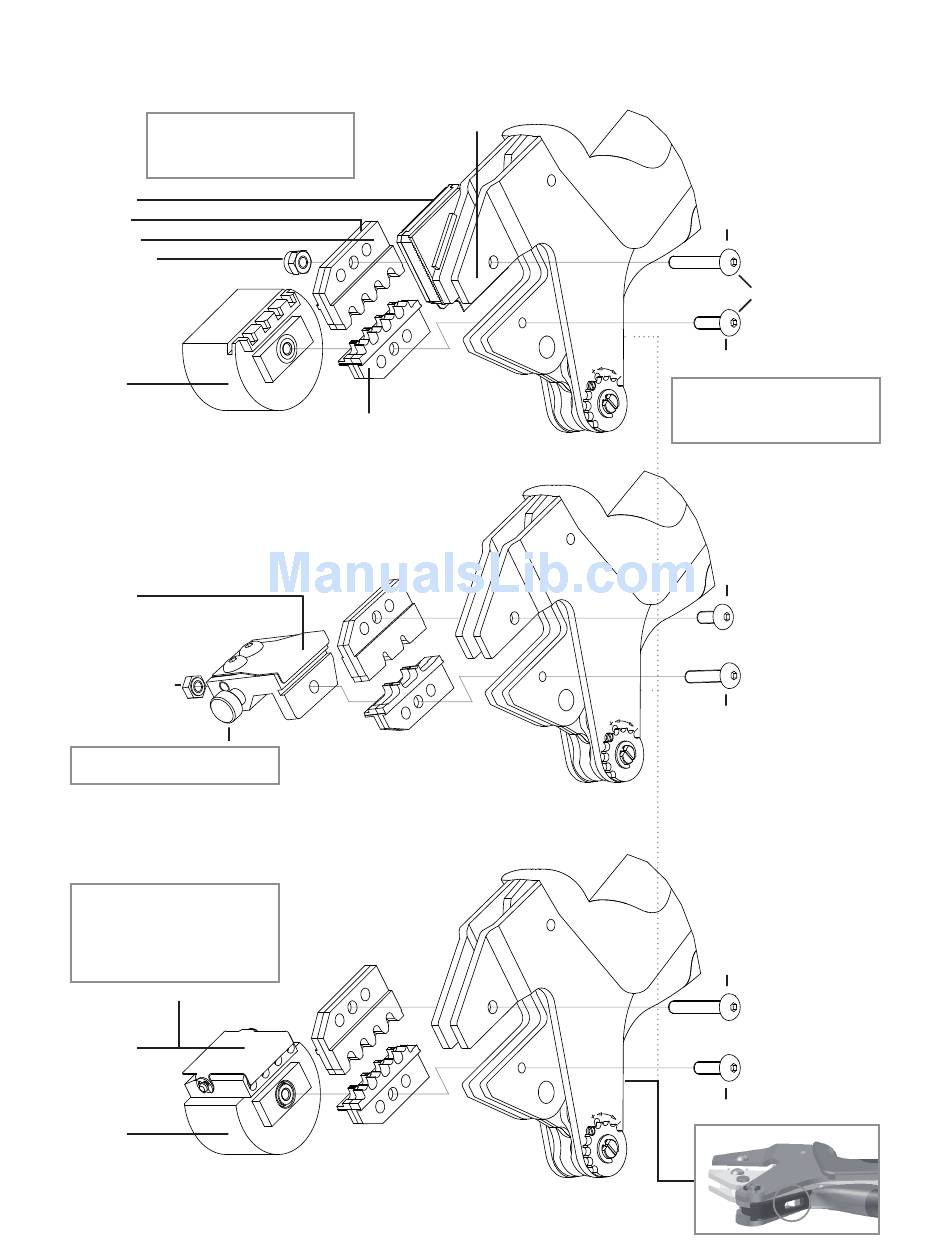 ManualsLib.com