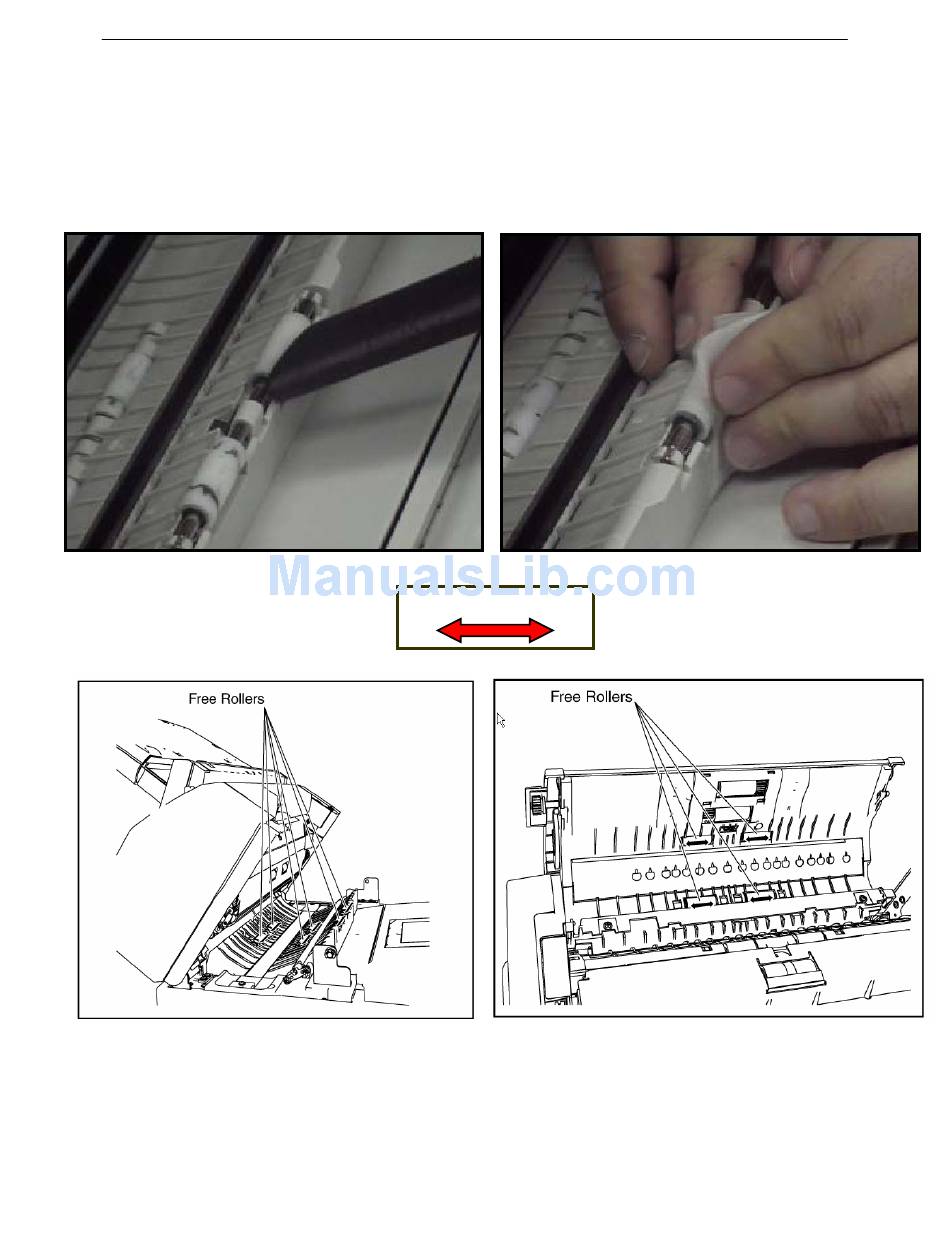 ManualsLib.com

Free Rollers

Free Rollers