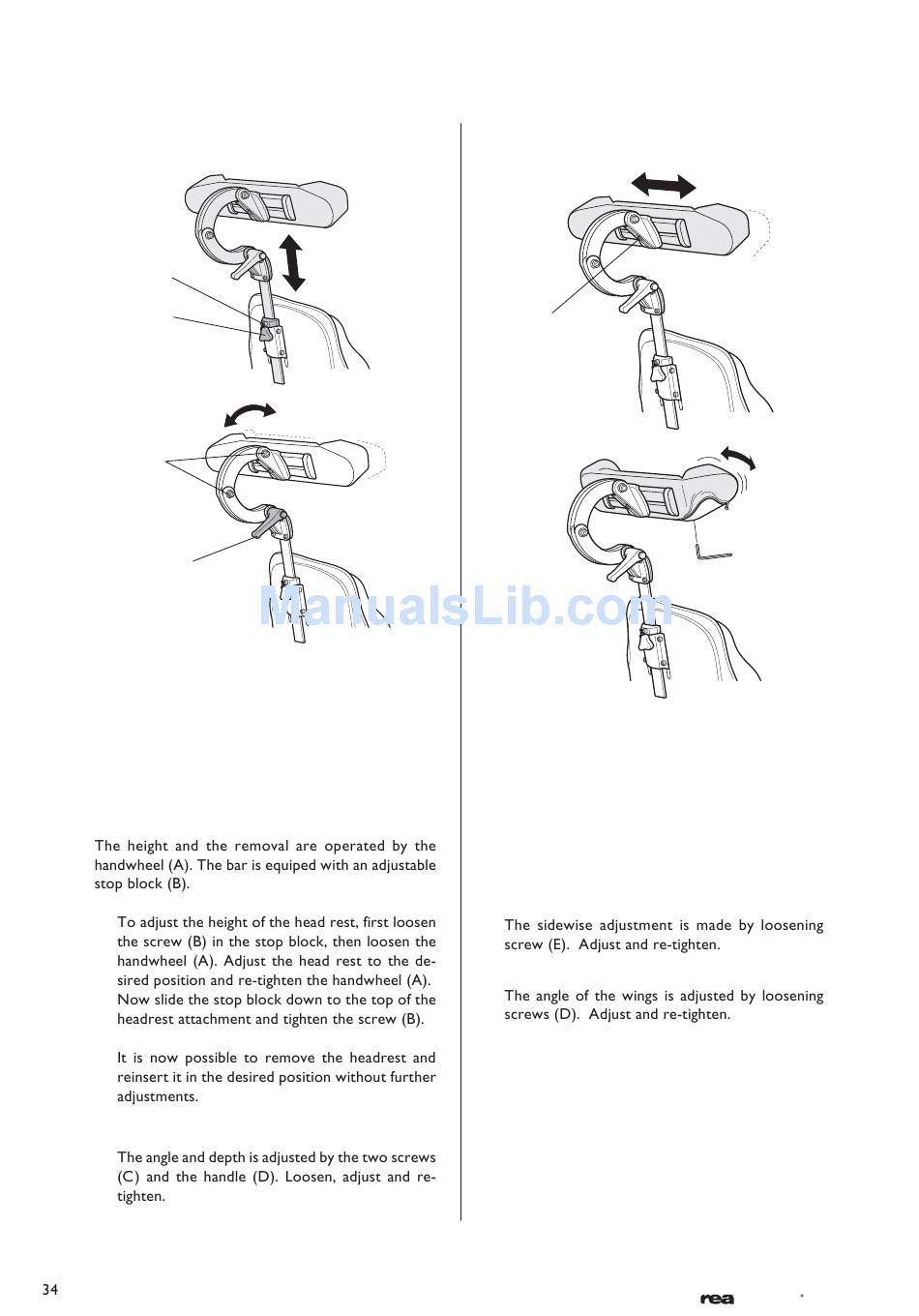 ManualsLib.com

The height and the removal are operated by the handwheel (A). The bar is equiped with an adjustable stop block (B).

To adjust the height of the head rest, first loosen the screw (B) in the stop block, then loosen the handwheel (A). Adjust the head rest to the desired position and re-tighten the handwheel (A). Now slide the stop block down to the top of the headrest attachment and tighten the screw (B).

It is now possible to remove the headrest and reinsert it in the desired position without further adjustments.

The angle and depth is adjusted by the two screws (C) and the handle (D). Loosen, adjust and re-tighten.

The sidewise adjustment is made by loosening screw (E). Adjust and re-tighten.

The angle of the wings is adjusted by loosening screws (D). Adjust and re-tighten.

34

rea