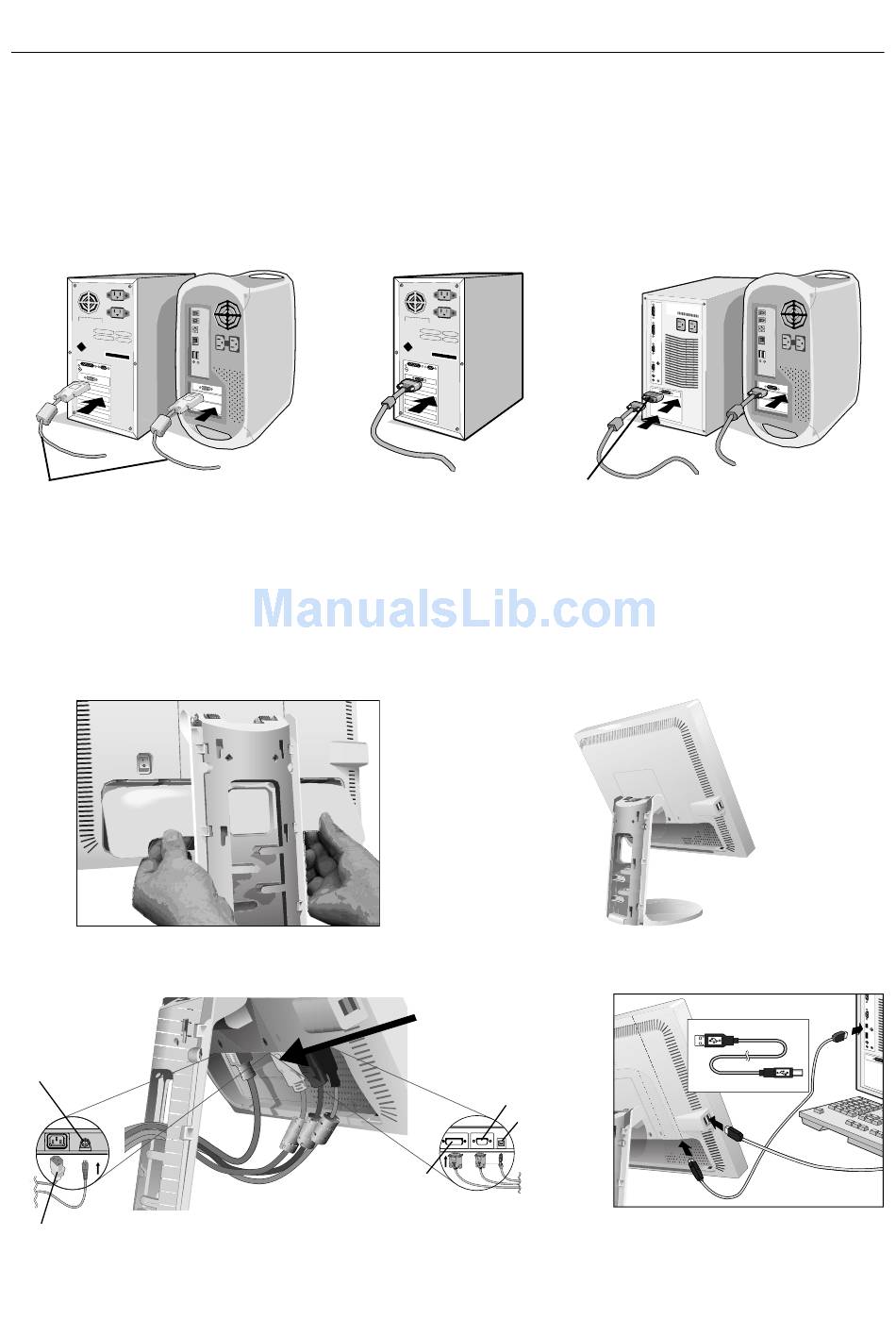 ManualsLib.com