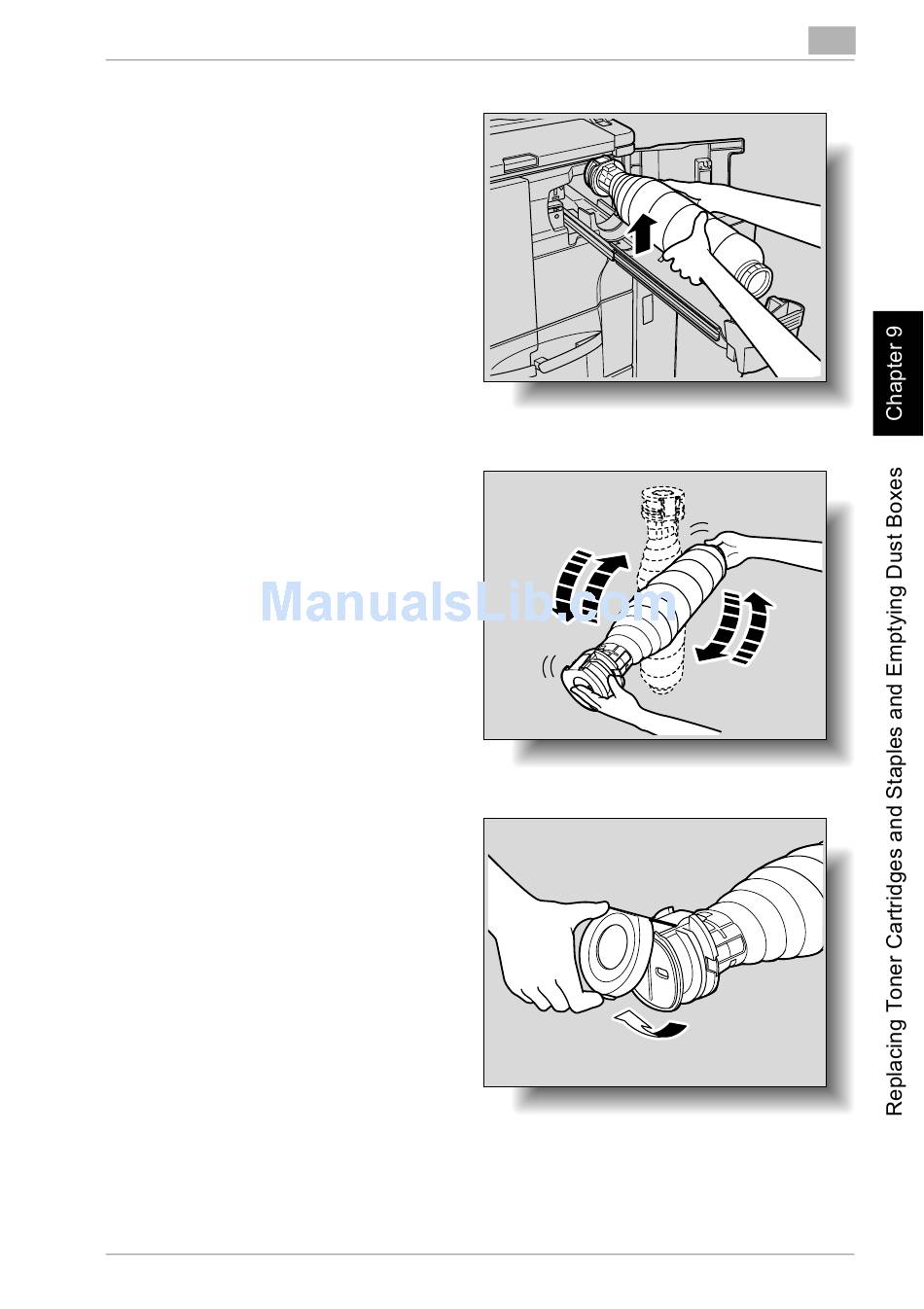 ManualsLib.com

Chapter 9

Replacing Toner Cartridges and Staples and Emptying Dust Boxes