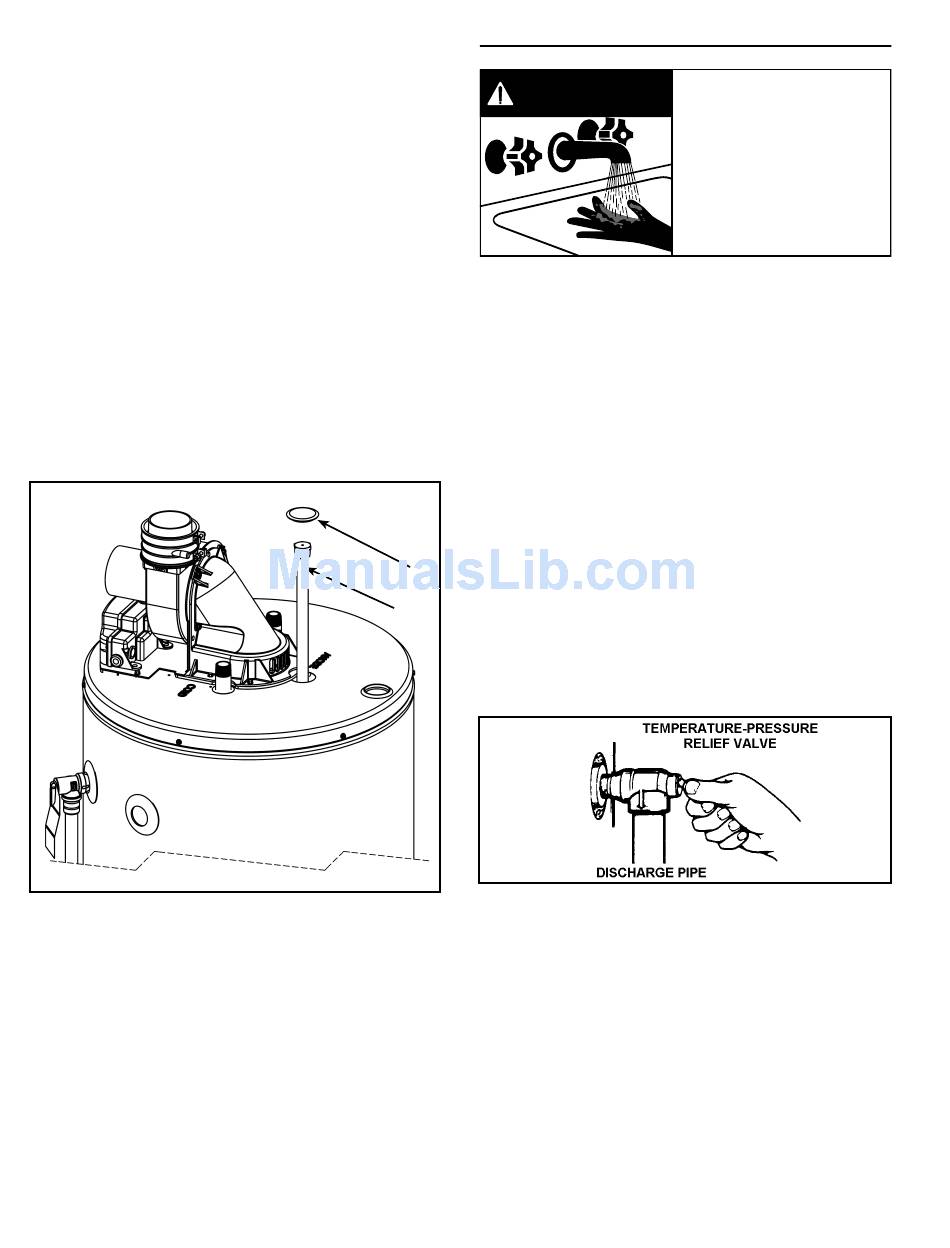 ManualsLib.com

TEMPERATURE-PRESSURE RELIEF VALVE

DISCHARGE PIPE