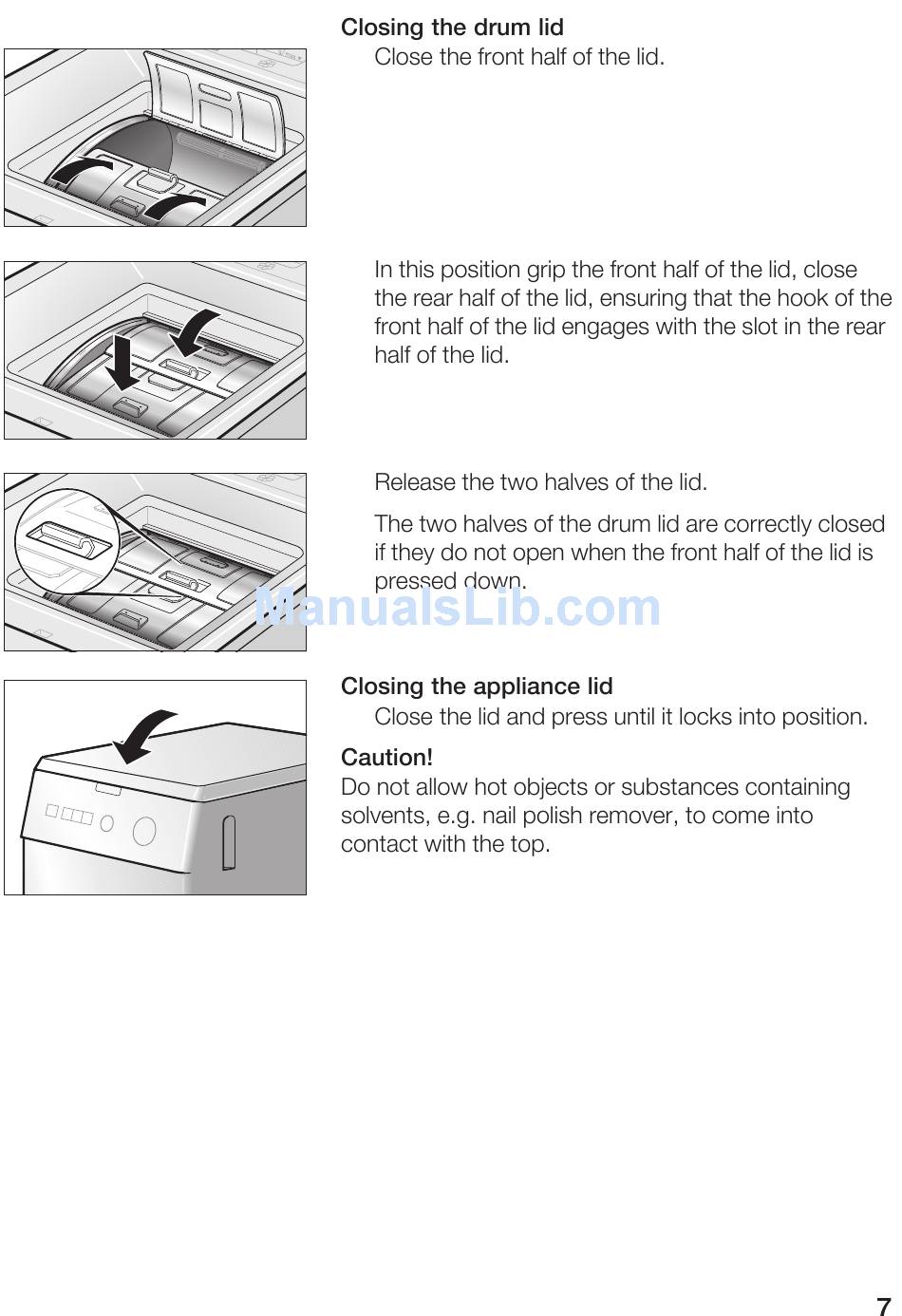 Closing the drum lid
Close the front half of the lid.

In this position grip the front half of the lid, close the rear half of the lid, ensuring that the hook of the front half of the lid engages with the slot in the rear half of the lid.

Release the two halves of the lid.

The two halves of the drum lid are correctly closed if they do not open when the front half of the lid is pressed down.

ManualsLib.com

Closing the appliance lid
Close the lid and press until it locks into position.

Caution!
Do not allow hot objects or substances containing solvents, e.g. nail polish remover, to come into contact with the top.

7