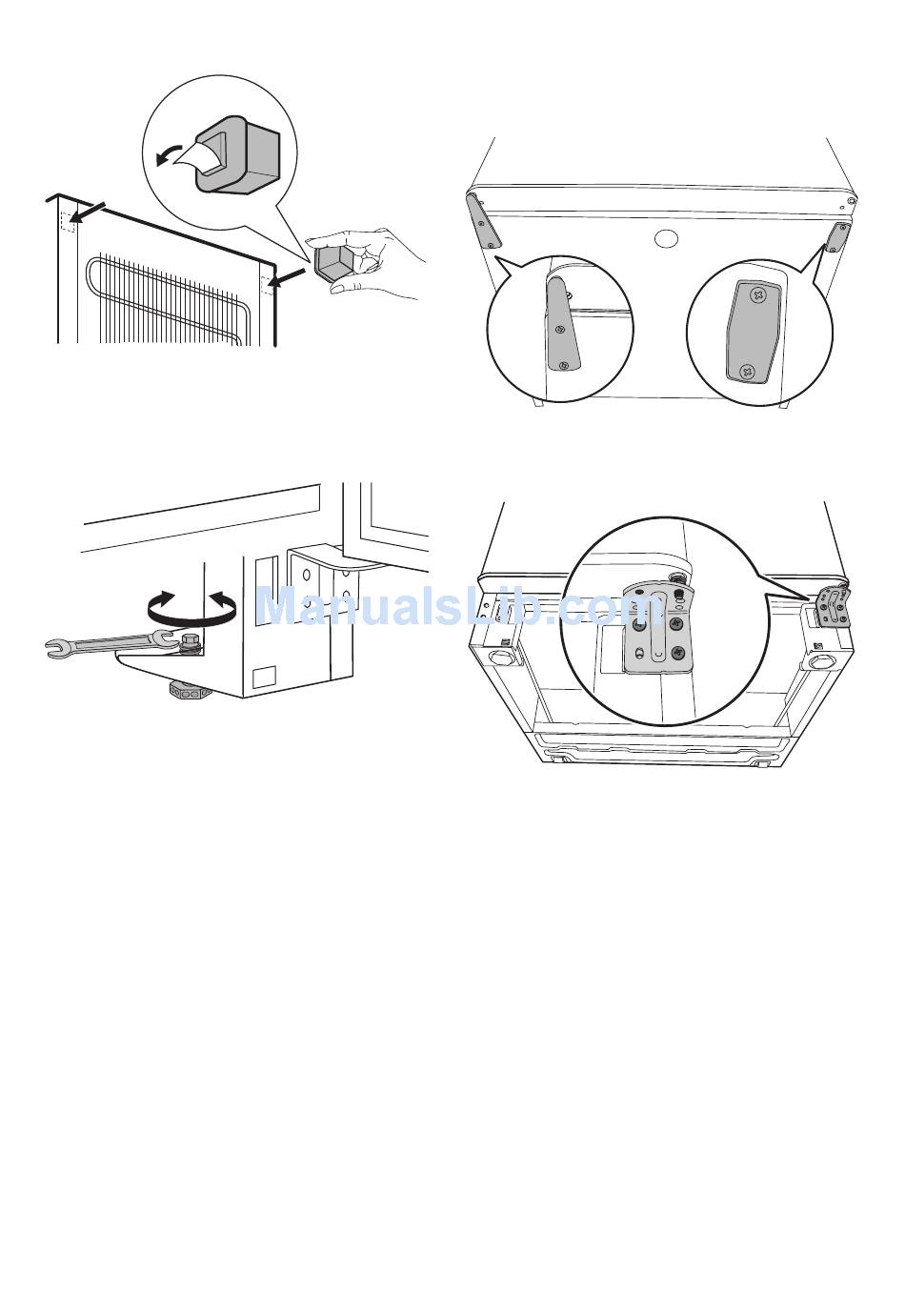 ManualsLib.com