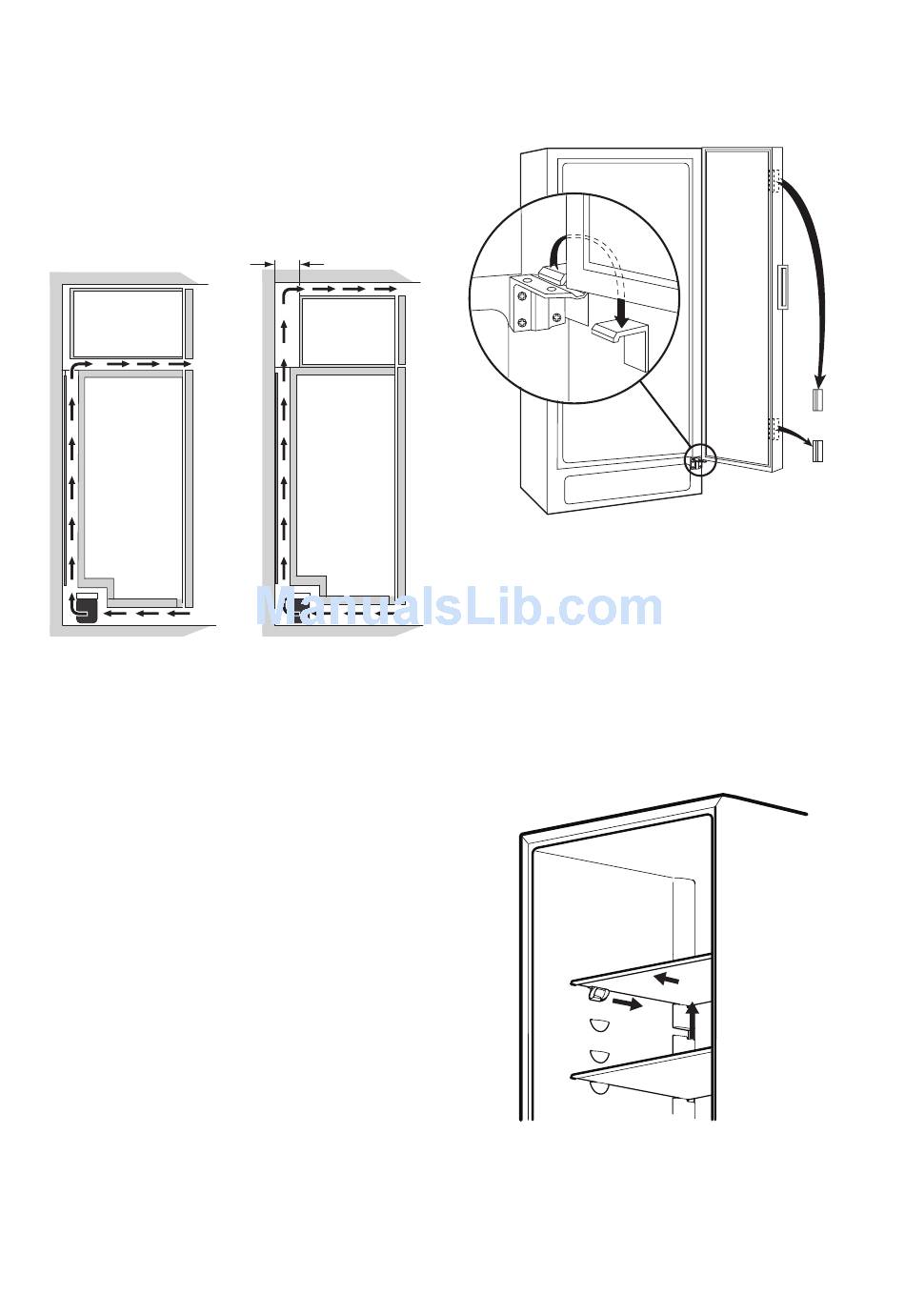 ManualsLib.com