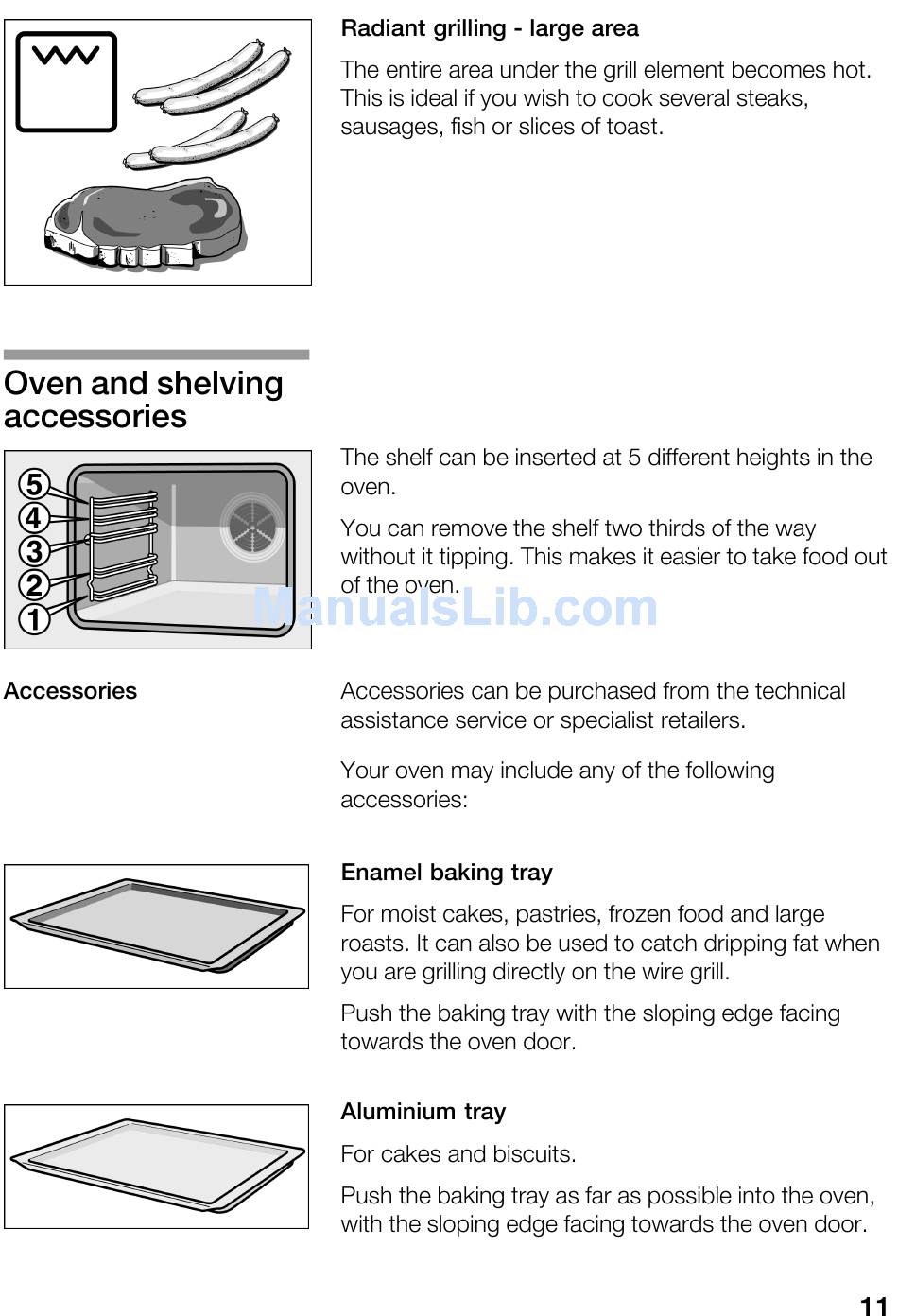 Radiant grilling - large area

The entire area under the grill element becomes hot. This is ideal if you wish to cook several steaks, sausages, fish or slices of toast.

Oven and shelving accessories

5
4
3
2
1

The shelf can be inserted at 5 different heights in the oven.

You can remove the shelf two thirds of the way without it tipping. This makes it easier to take food out of the oven.

ManualsLib.com

Accessories

Accessories can be purchased from the technical assistance service or specialist retailers.

Your oven may include any of the following accessories:

Enamel baking tray

For moist cakes, pastries, frozen food and large roasts. It can also be used to catch dripping fat when you are grilling directly on the wire grill.

Push the baking tray with the sloping edge facing towards the oven door.

Aluminium tray

For cakes and biscuits.

Push the baking tray as far as possible into the oven, with the sloping edge facing towards the oven door.

11