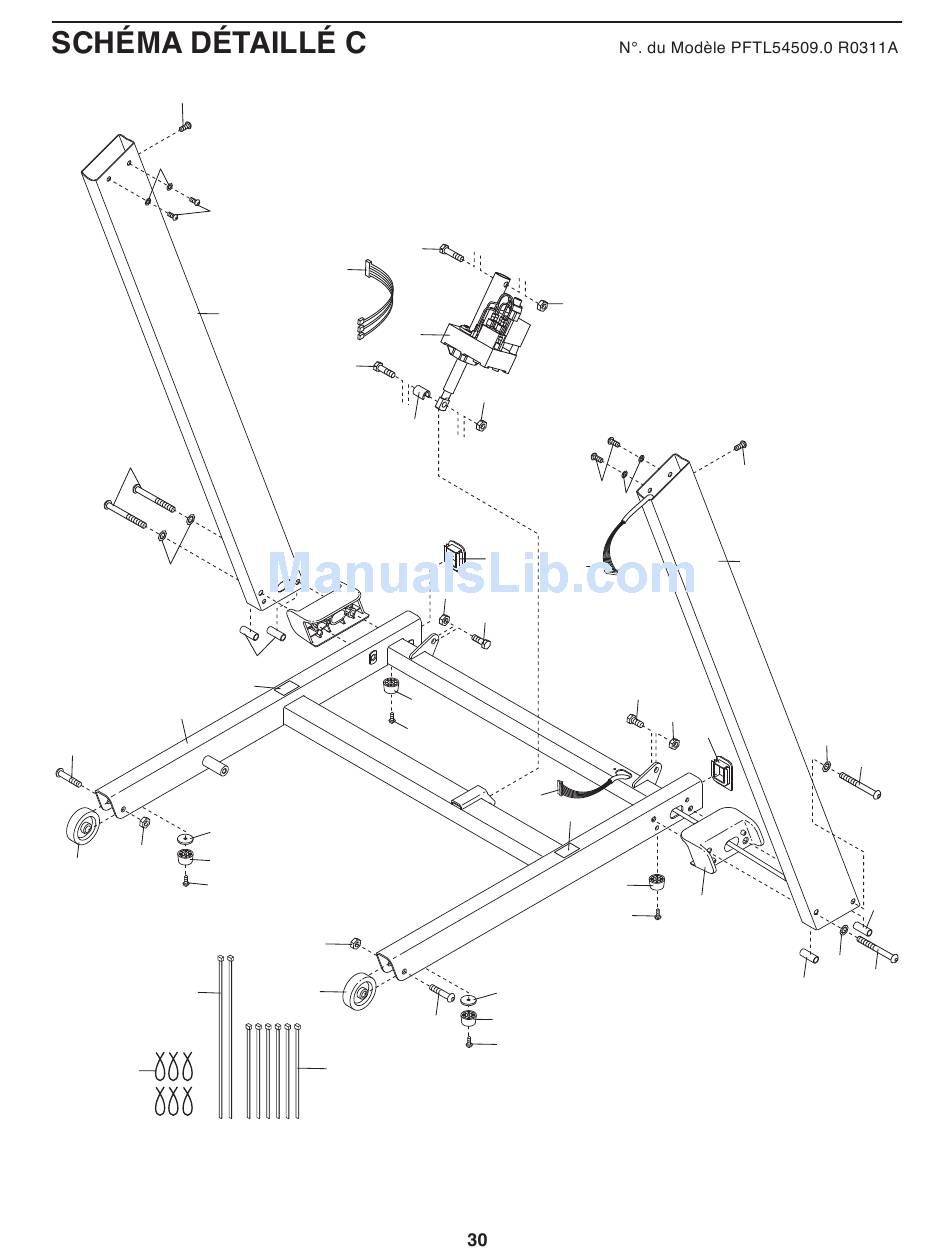 SCHÉMA DÉTAILLÉ C

N°. du Modèle PFTL54509.0 R0311A

ManualsLib.com

30