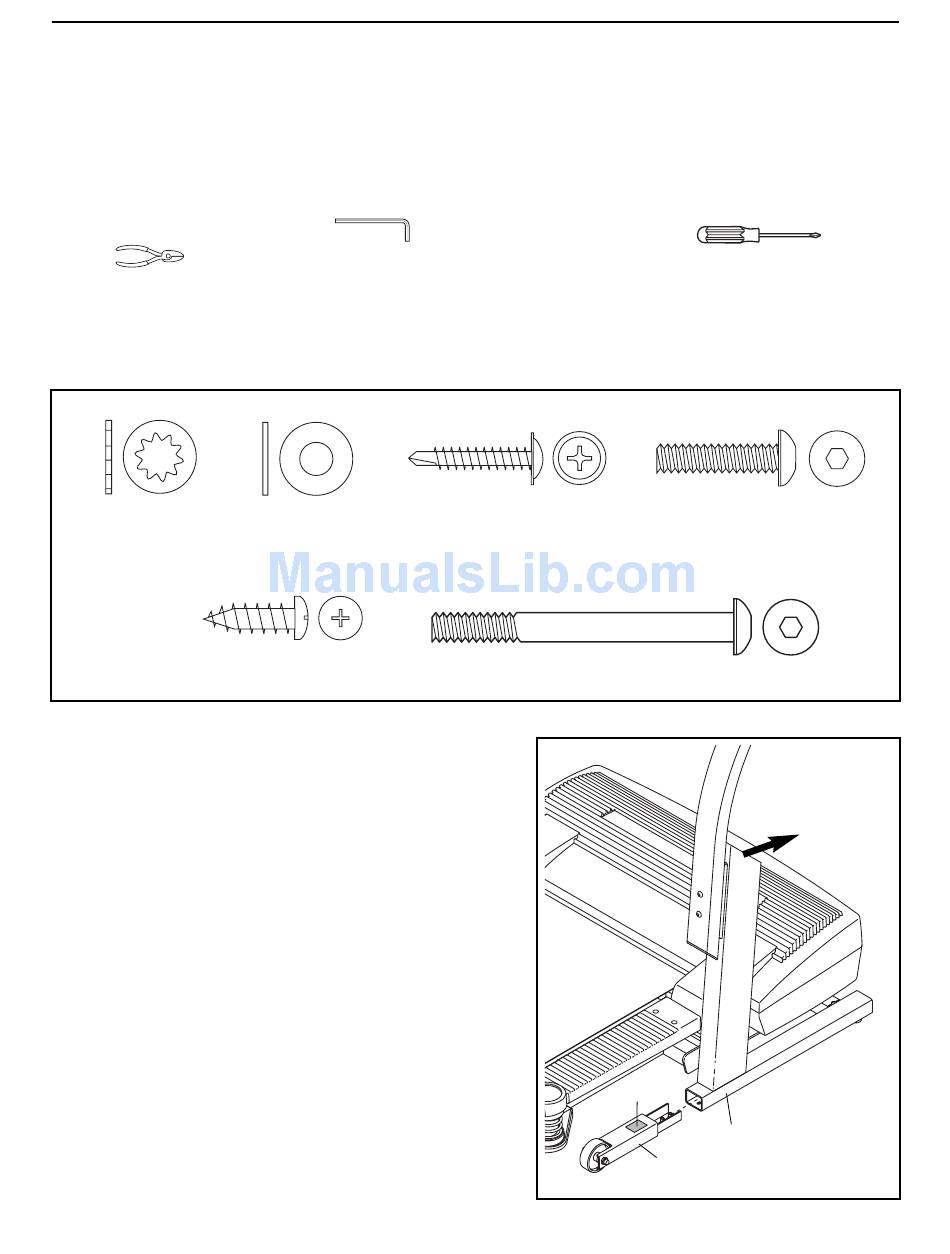 ManualsLib.com