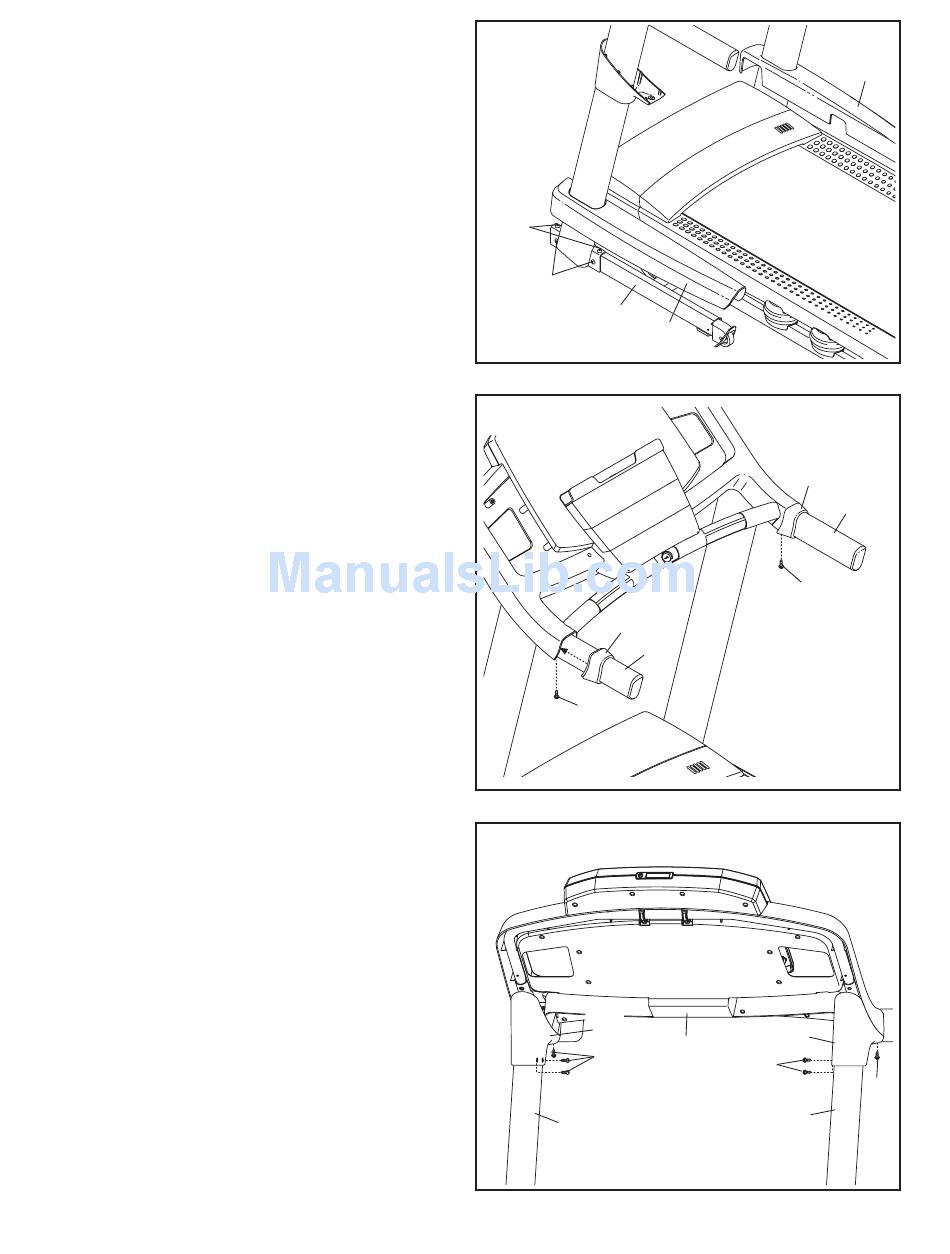 ManualsLib.com