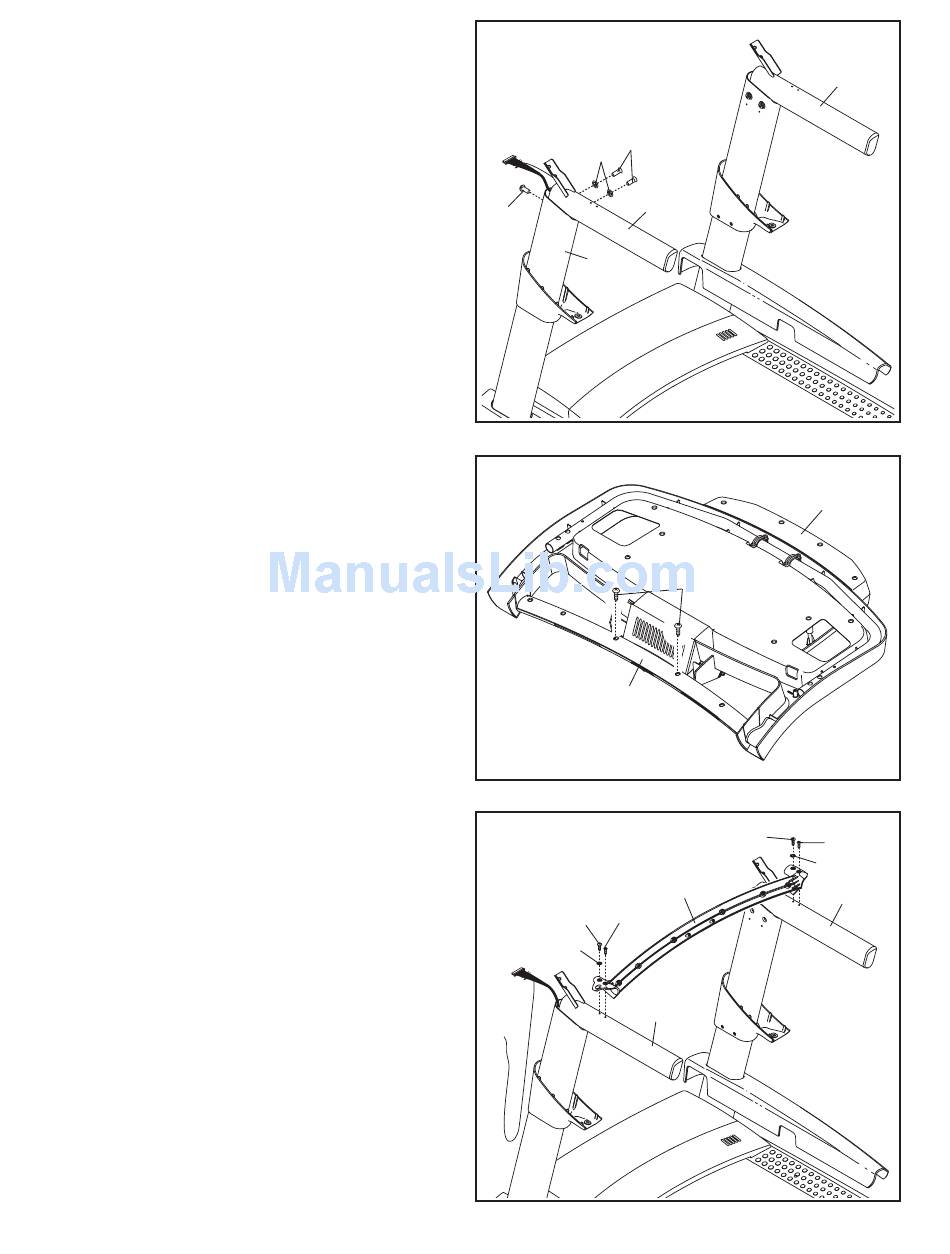 ManualsLib.com