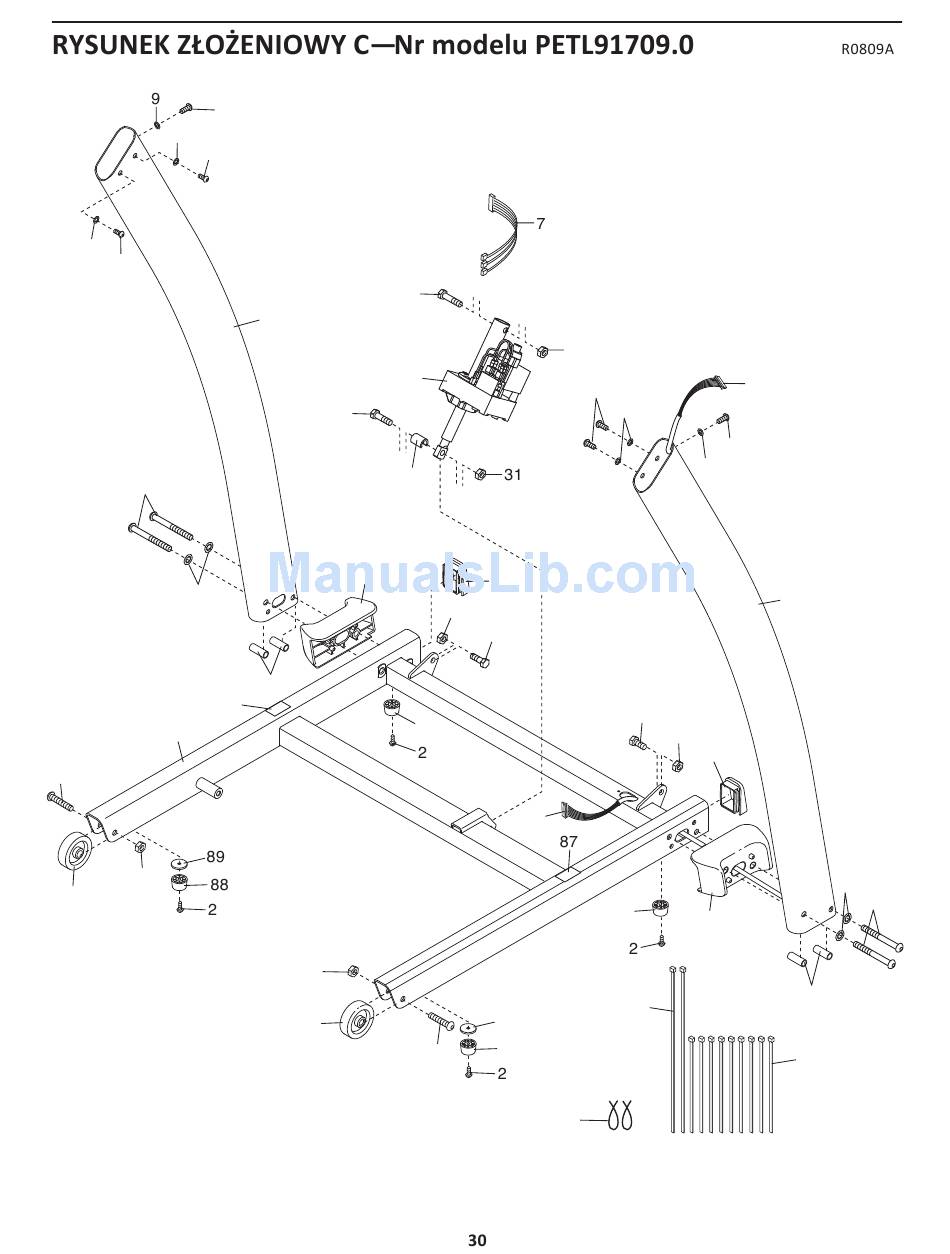 RYSUNEK ZŁOŻENIOWY C—Nr modelu PETL91709.0

R0809A

9

7

31

ManualsLib.com

2

89

88

2

87

2

2

30