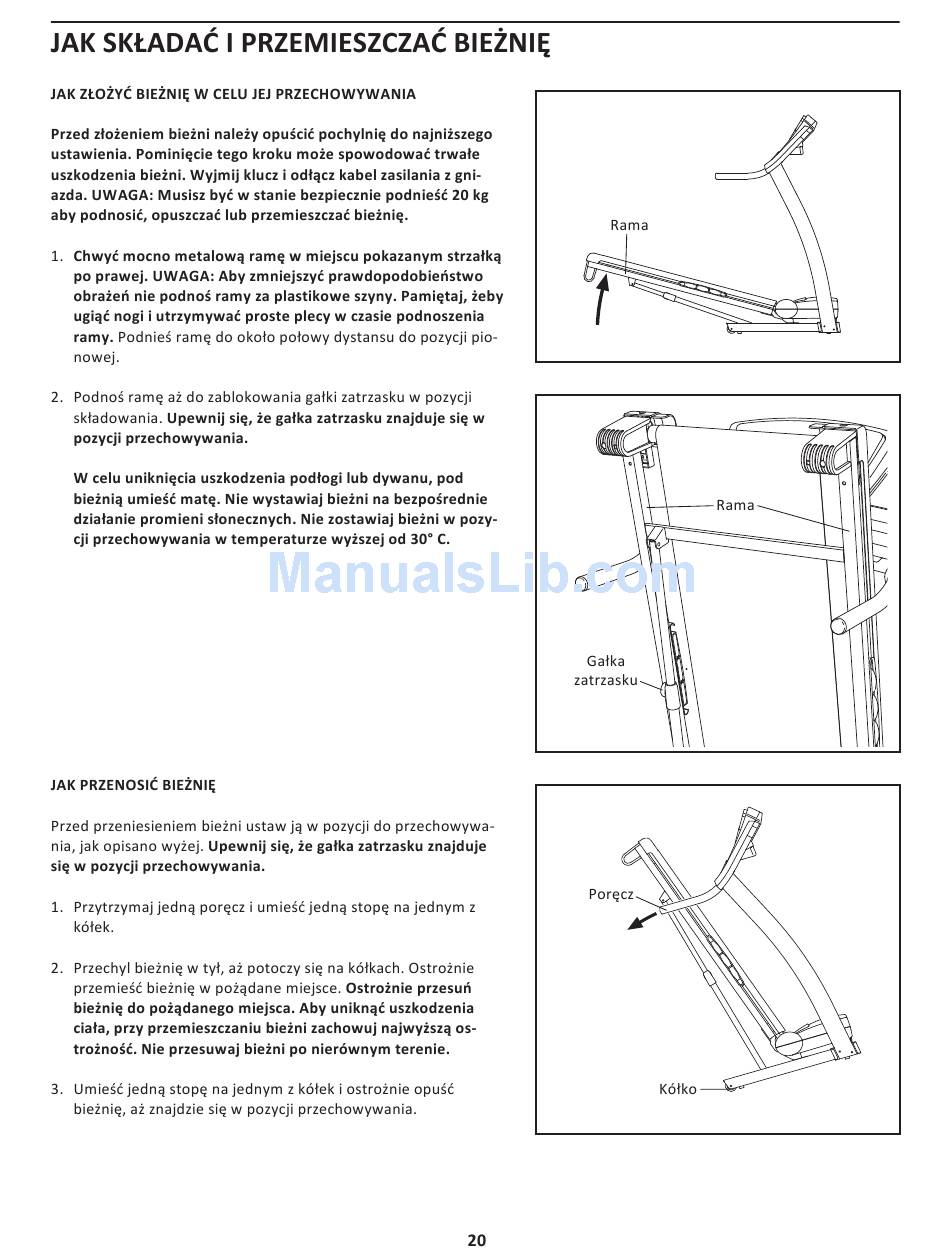 JAK SKŁADAĆ I PRZEMIESZCZAĆ BIEŻNIĘ

JAK ZŁOŻYĆ BIEŻNIĘ W CELU JEJ PRZECHOWYWANIA

Przed złożeniem bieżni należy opuścić pochylnię do najniższego ustawienia. Pominięcie tego kroku może spowodować trwałe uszkodzenia bieżni. Wyjmij klucz i odłącz kabel zasilania z gniazda. UWAGA: Musisz być w stanie bezpiecznie podnieść 20 kg aby podnosić, opuszczać lub przemieszczać bieżnię.

1. Chwyć mocno metalową ramę w miejscu pokazanym strzałką po prawej. UWAGA: Aby zmniejszyć prawdopodobieństwo obrażeń nie podnoś ramy za plastikowe szyny. Pamiętaj, żeby ugiąć nogi i utrzymywać proste plecy w czasie podnoszenia ramy. Podnieś ramę do około połowy dystansu do pozycji pionowej.

2. Podnoś ramę aż do zablokowania gałki zatrzasku w pozycji składowania. Upewnij się, że gałka zatrzasku znajduje się w pozycji przechowywania.

W celu uniknięcia uszkodzenia podłogi lub dywanu, pod bieżnią umieść matę. Nie wystawiaj bieżni na bezpośrednie działanie promieni słonecznych. Nie zostawiaj bieżni w pozycji przechowywania w temperaturze wyższej od 30° C.

Rama

Rama

Gałka zatrzasku

ManualsLib.com

JAK PRZENOSIĆ BIEŻNIĘ

Przed przeniesieniem bieżni ustaw ją w pozycji do przechowywania, jak opisano wyżej. Upewnij się, że gałka zatrzasku znajduje się w pozycji przechowywania.

1. Przytrzymaj jedną poręcz i umieść jedną stopę na jednym z kółek.

2. Przechyl bieżnię w tył, aż potoczy się na kółkach. Ostrożnie przemieść bieżnię w pożądane miejsce. Ostrożnie przesuń bieżnię do pożądanego miejsca. Aby uniknąć uszkodzenia ciała, przy przemieszczaniu bieżni zachowuj najwyższą ostrożność. Nie przesuwaj bieżni po nierównym terenie.

3. Umieść jedną stopę na jednym z kółek i ostrożnie opuść bieżnię, aż znajdzie się w pozycji przechowywania.

Poręcz

Kółko

20