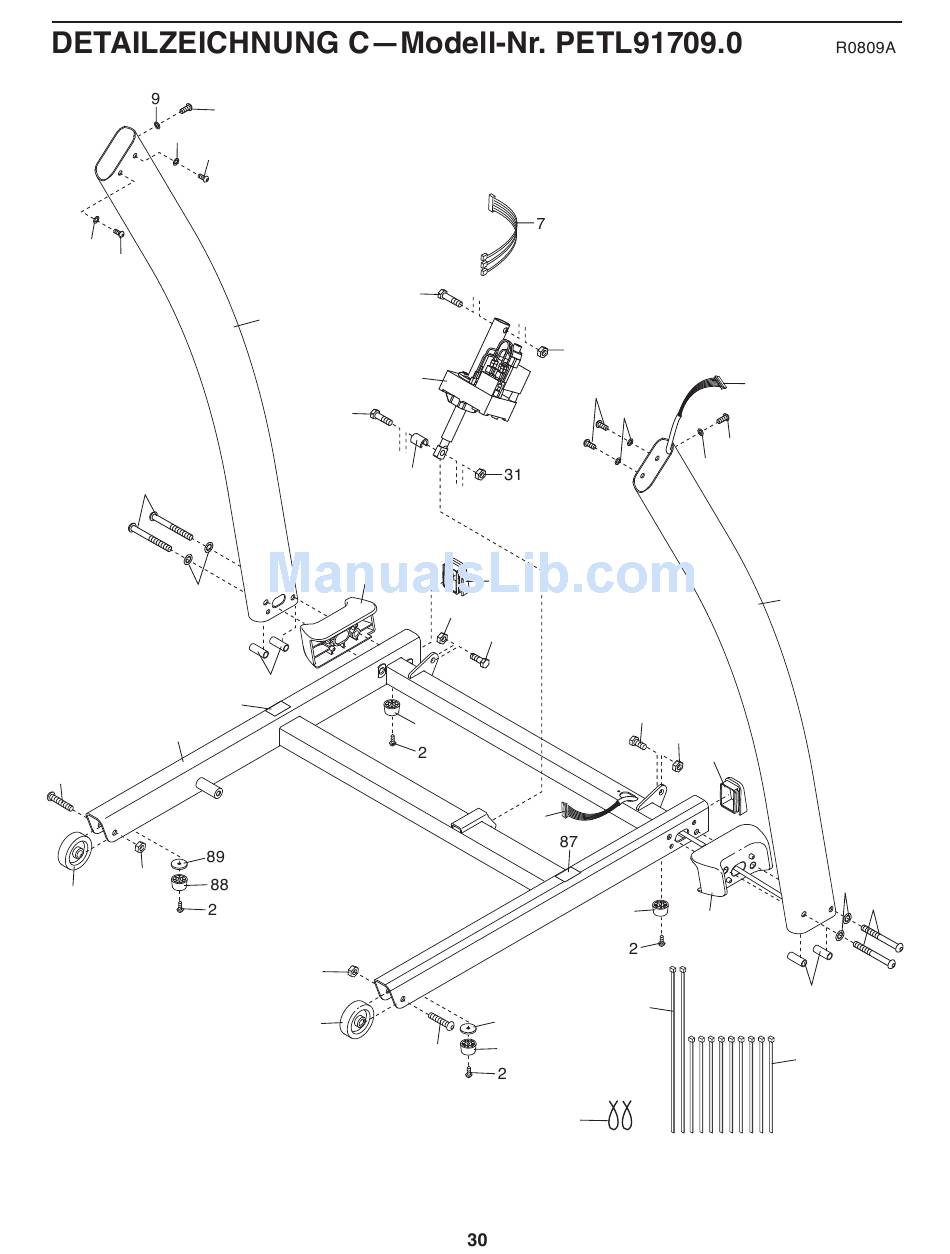 DETAILZEICHNUNG C—Modell-Nr. PETL91709.0

R0809A

9

7

31

ManualsLib.com

2

89

88

2

87

2

2

30