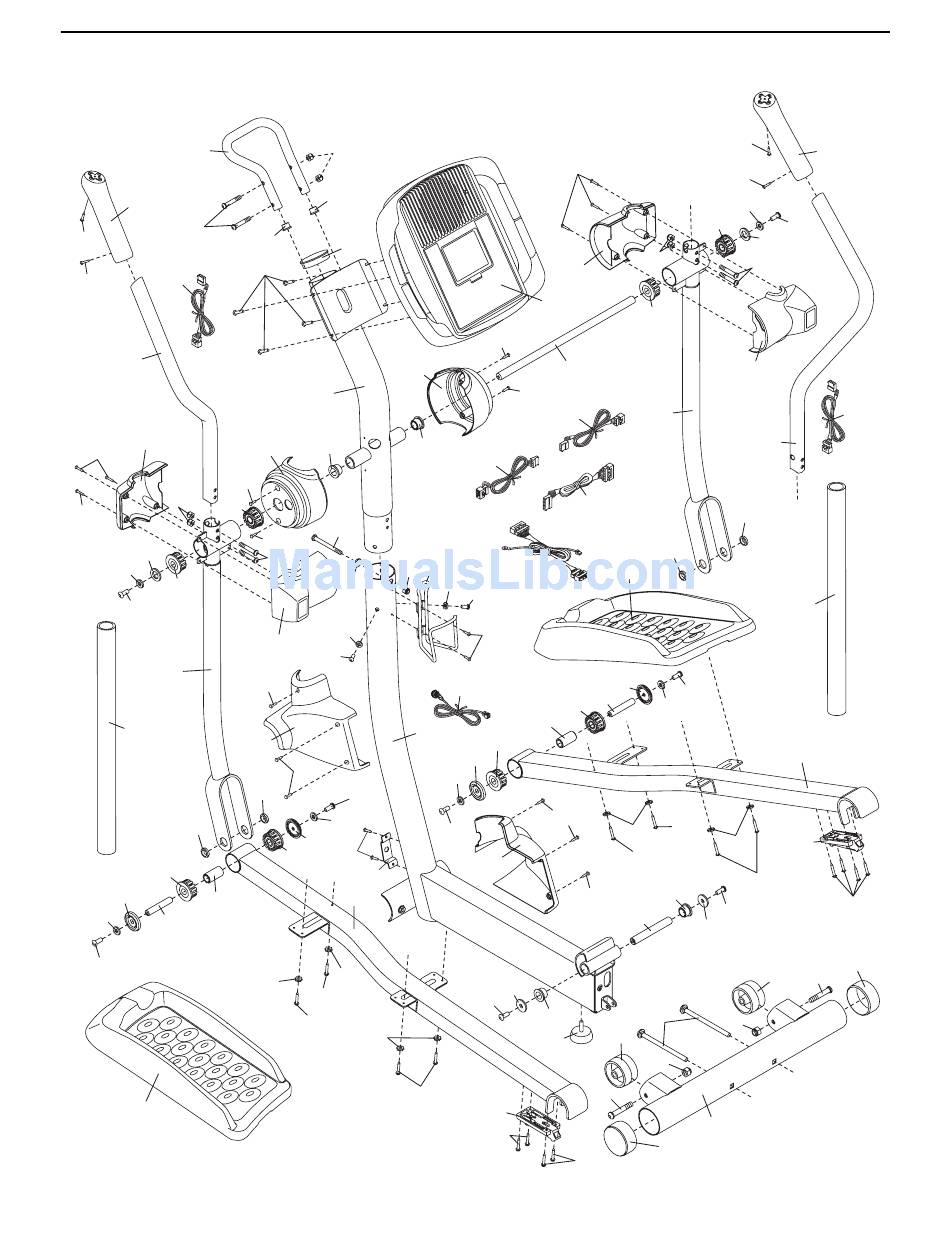 ManualsLib.com