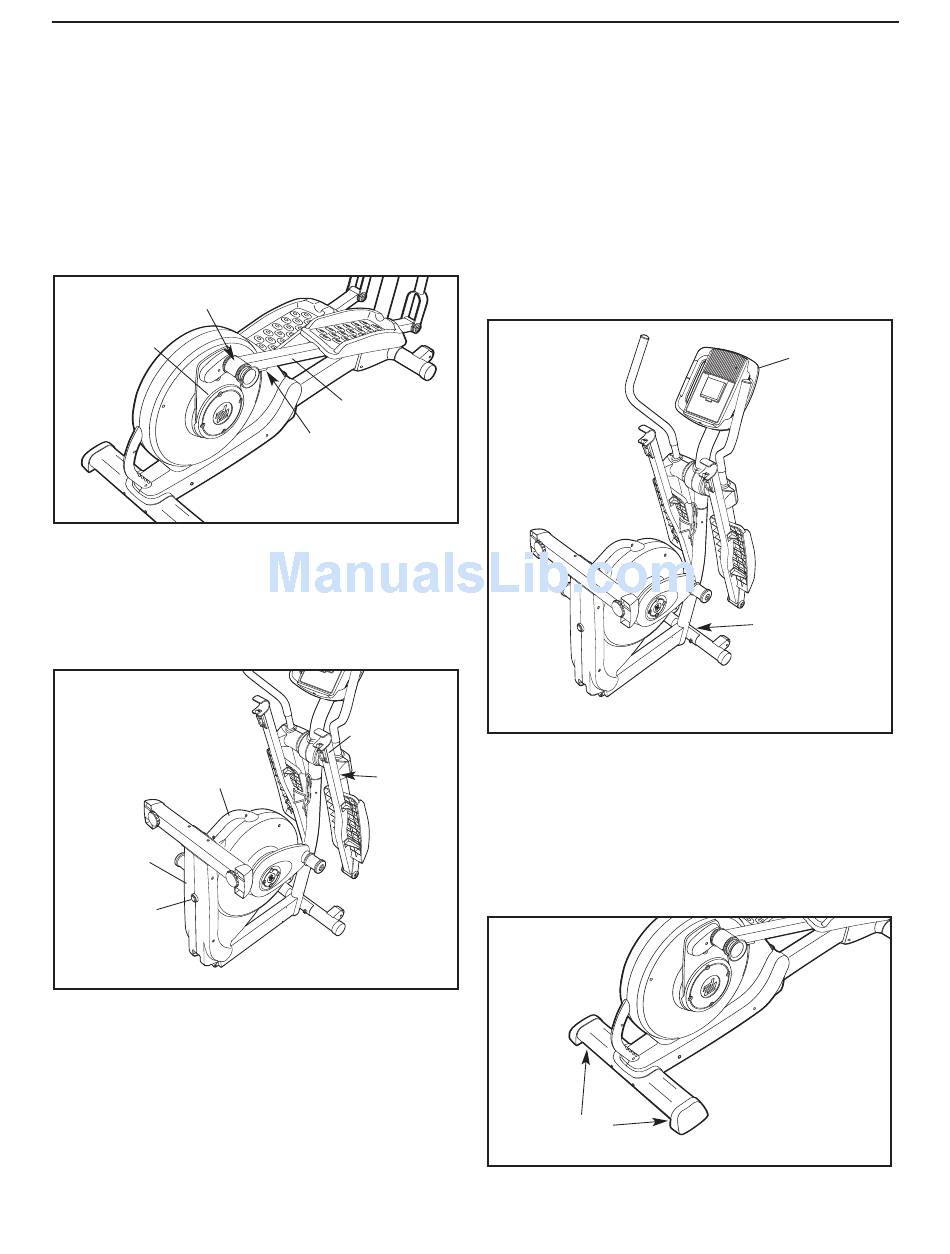 ManualsLib.com