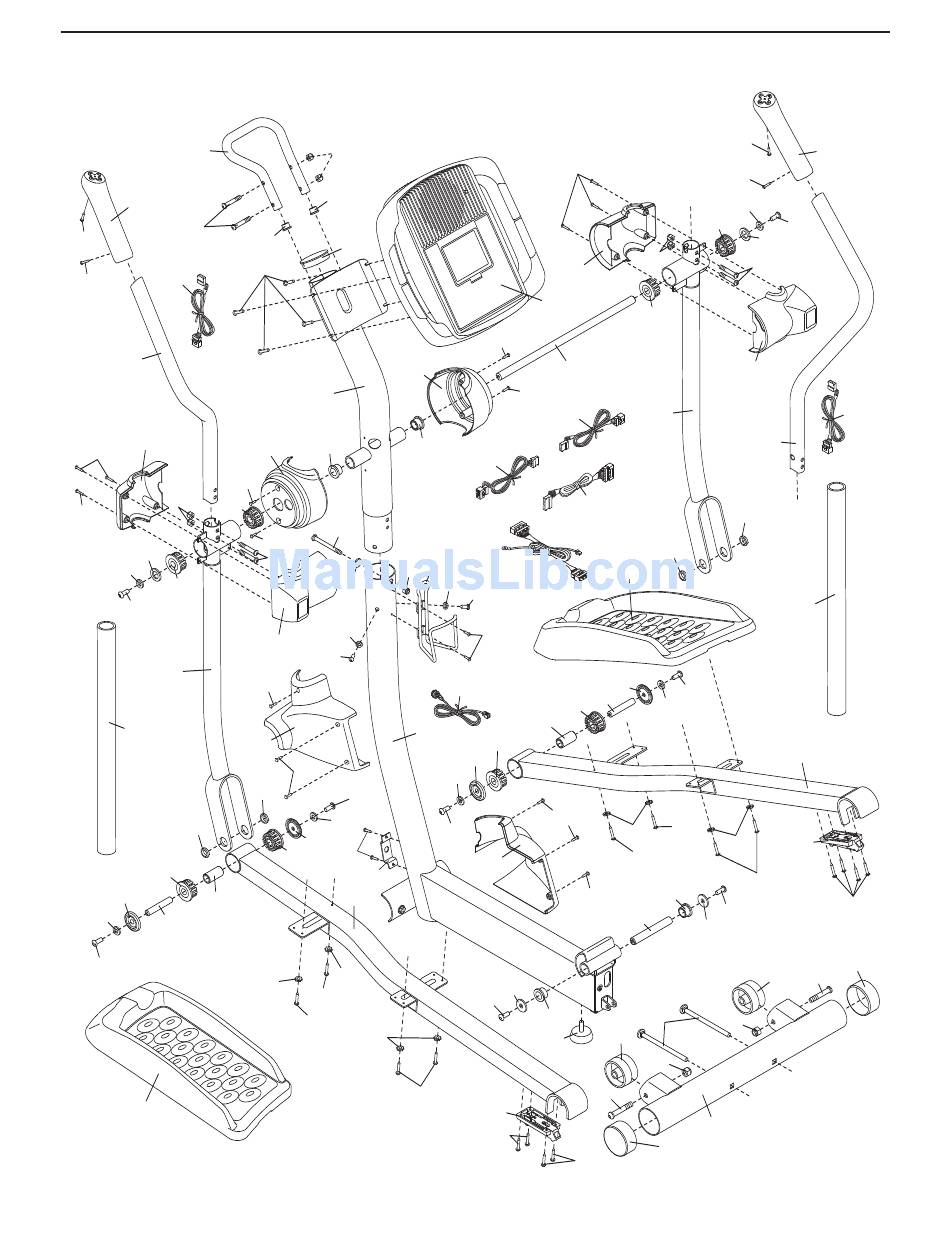 ManualsLib.com