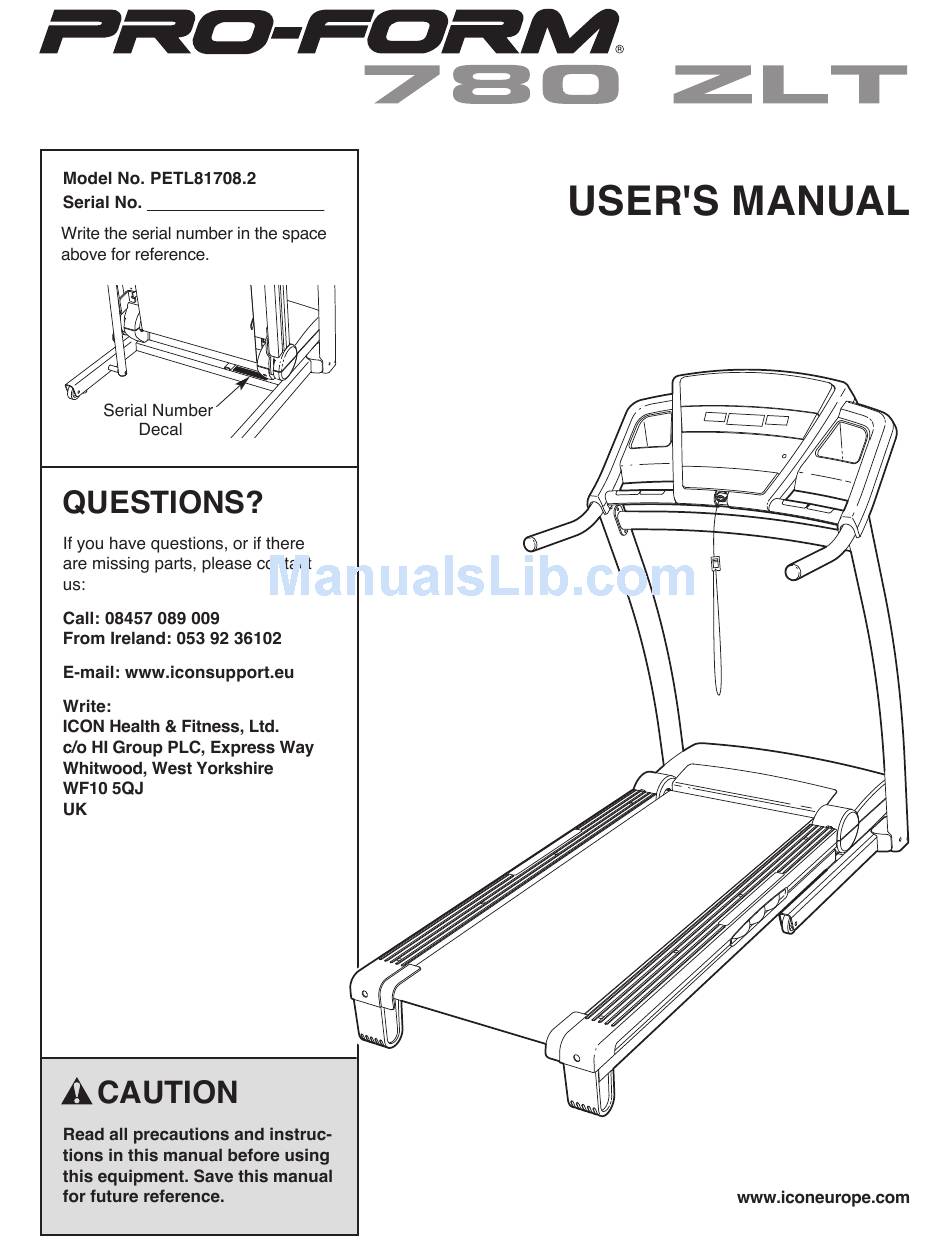 PRO-FORM®
780 ZLT

Model No. PETL81708.2
Serial No. ___________________

Write the serial number in the space above for reference.

Serial Number Decal

USER'S MANUAL

QUESTIONS?

If you have questions, or if there are missing parts, please contact us:

Call: 08457 089 009
From Ireland: 053 92 36102

E-mail: www.iconsupport.eu

Write:
ICON Health & Fitness, Ltd.
c/o HI Group PLC, Express Way
Whitwood, West Yorkshire
WF10 5QJ
UK

ManualsLib.com

CAUTION

Read all precautions and instructions in this manual before using this equipment. Save this manual for future reference.

www.iconeurope.com