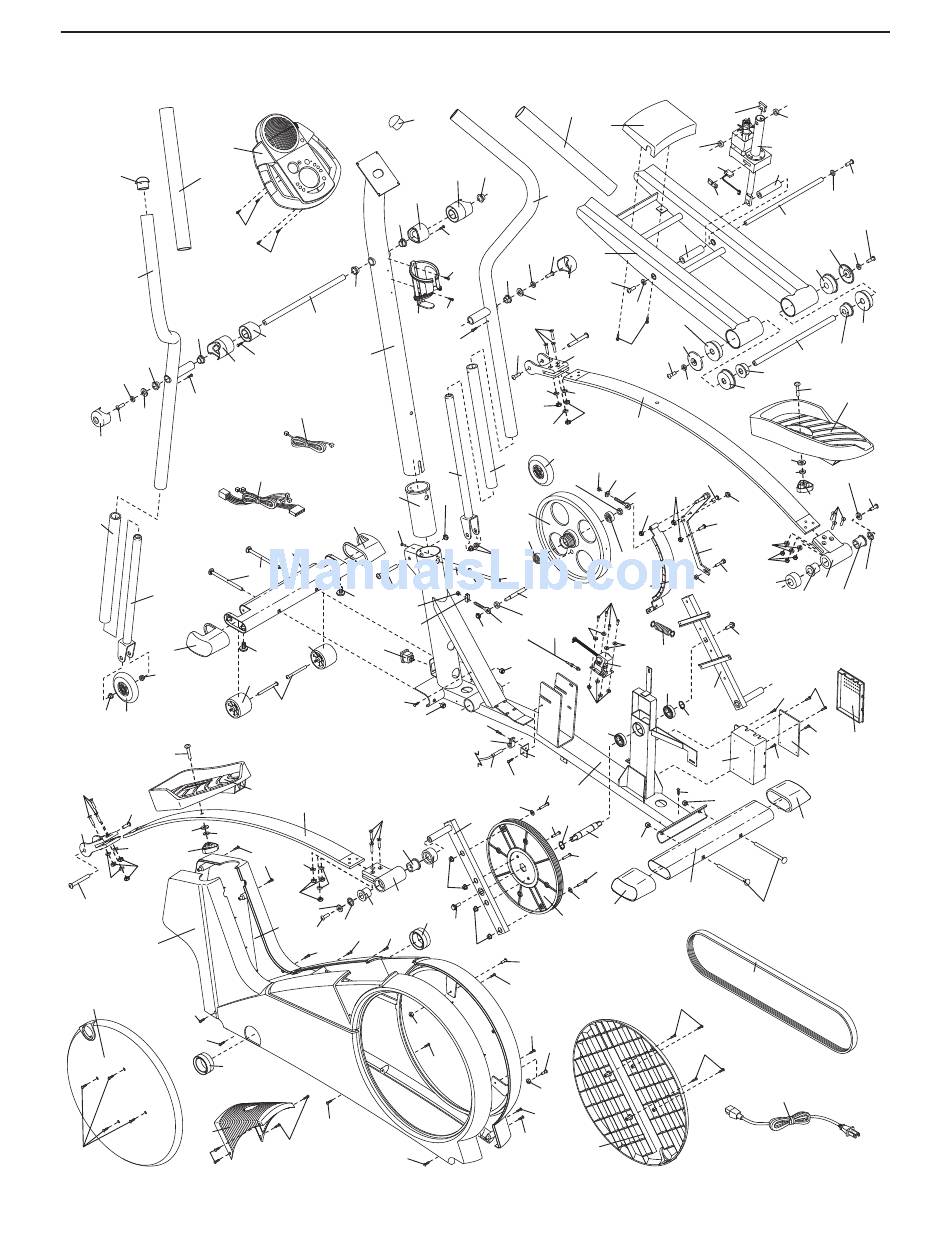 ManualsLib.com