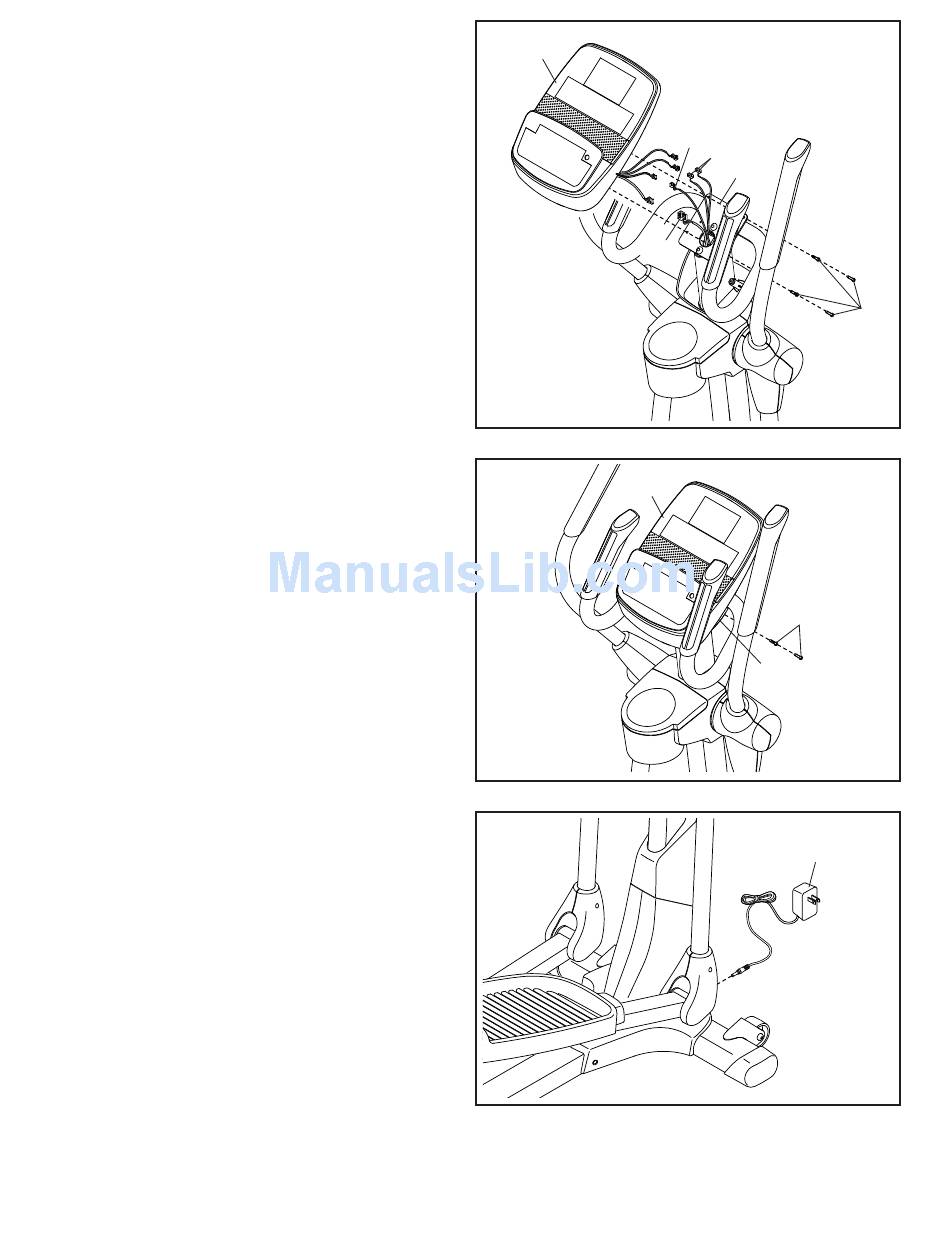 ManualsLib.com