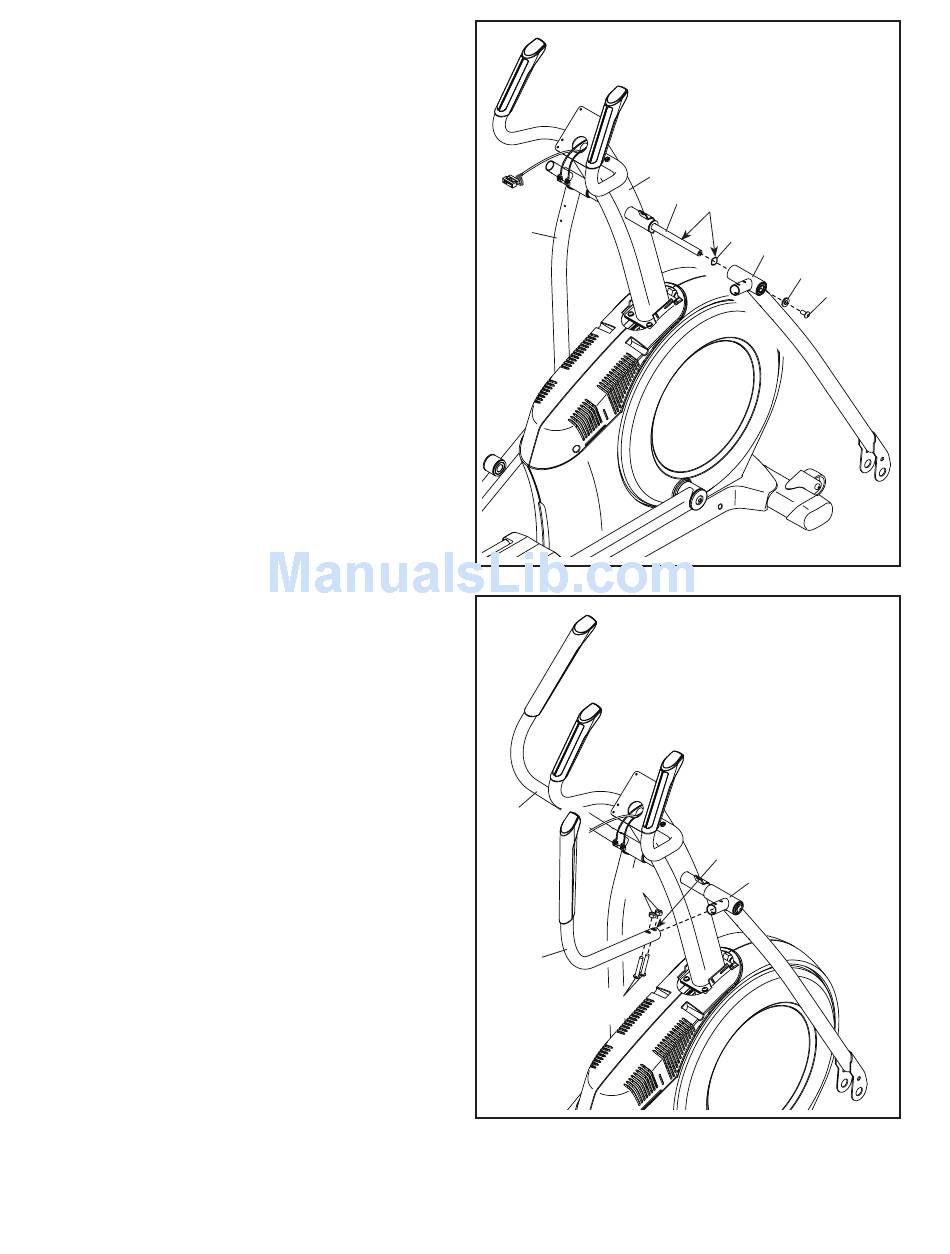 ManualsLib.com