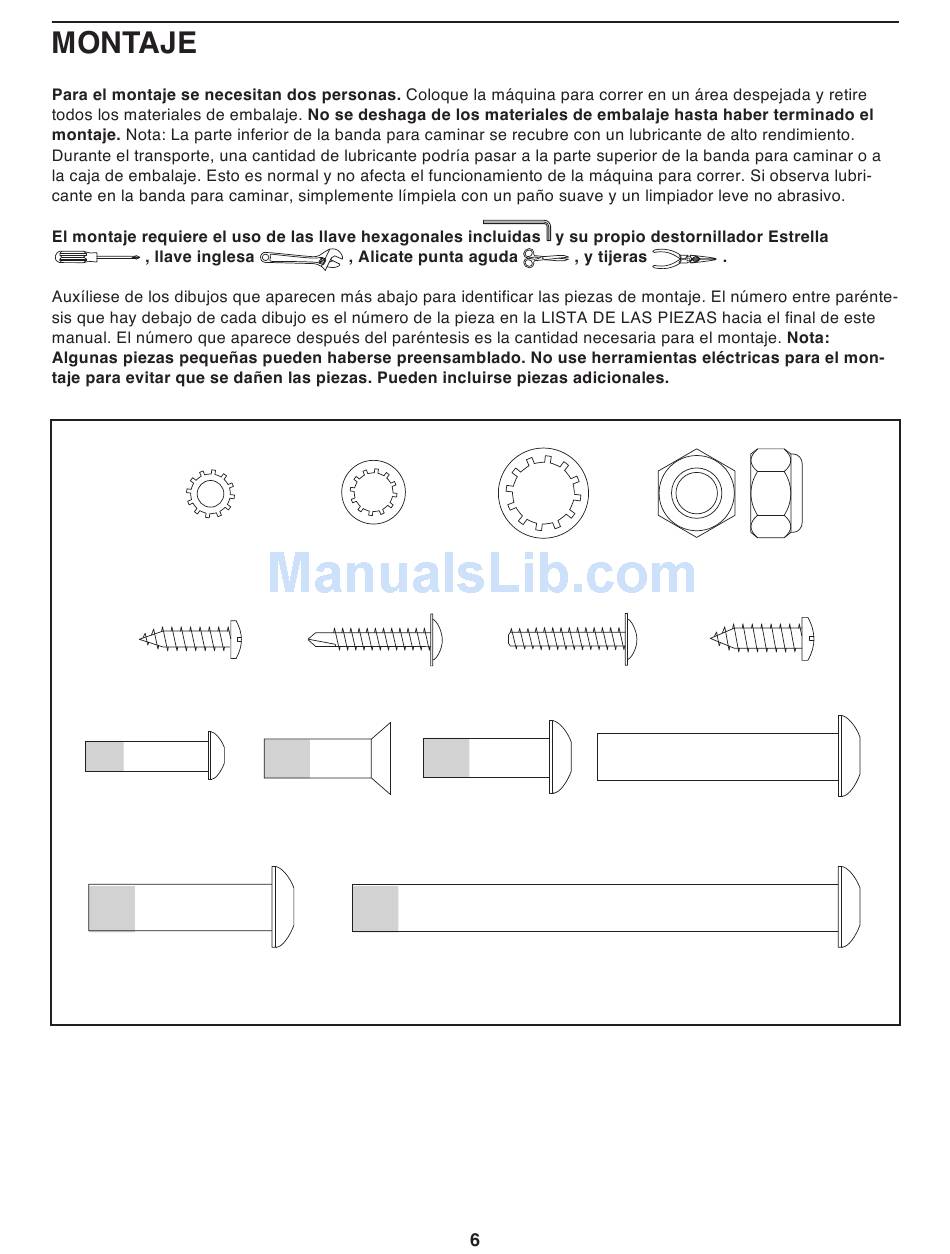 MONTAJE

Para el montaje se necesitan dos personas. Coloque la máquina para correr en un área despejada y retire todos los materiales de embalaje. No se deshaga de los materiales de embalaje hasta haber terminado el montaje. Nota: La parte inferior de la banda para caminar se recubre con un lubricante de alto rendimiento. Durante el transporte, una cantidad de lubricante podría pasar a la parte superior de la banda para caminar o a la caja de embalaje. Esto es normal y no afecta el funcionamiento de la máquina para correr. Si observa lubricante en la banda para caminar, simplemente límpiela con un paño suave y un limpiador leve no abrasivo.

El montaje requiere el uso de las llave hexagonales incluidas y su propio destornillador Estrella , llave inglesa , Alicate punta aguda , y tijeras .

Auxíliese de los dibujos que aparecen más abajo para identificar las piezas de montaje. El número entre paréntesis que hay debajo de cada dibujo es el número de la pieza en la LISTA DE LAS PIEZAS hacia el final de este manual. El número que aparece después del paréntesis es la cantidad necesaria para el montaje. Nota: Algunas piezas pequeñas pueden haberse preensamblado. No use herramientas eléctricas para el montaje para evitar que se dañen las piezas. Pueden incluirse piezas adicionales.

ManualsLib.com

6