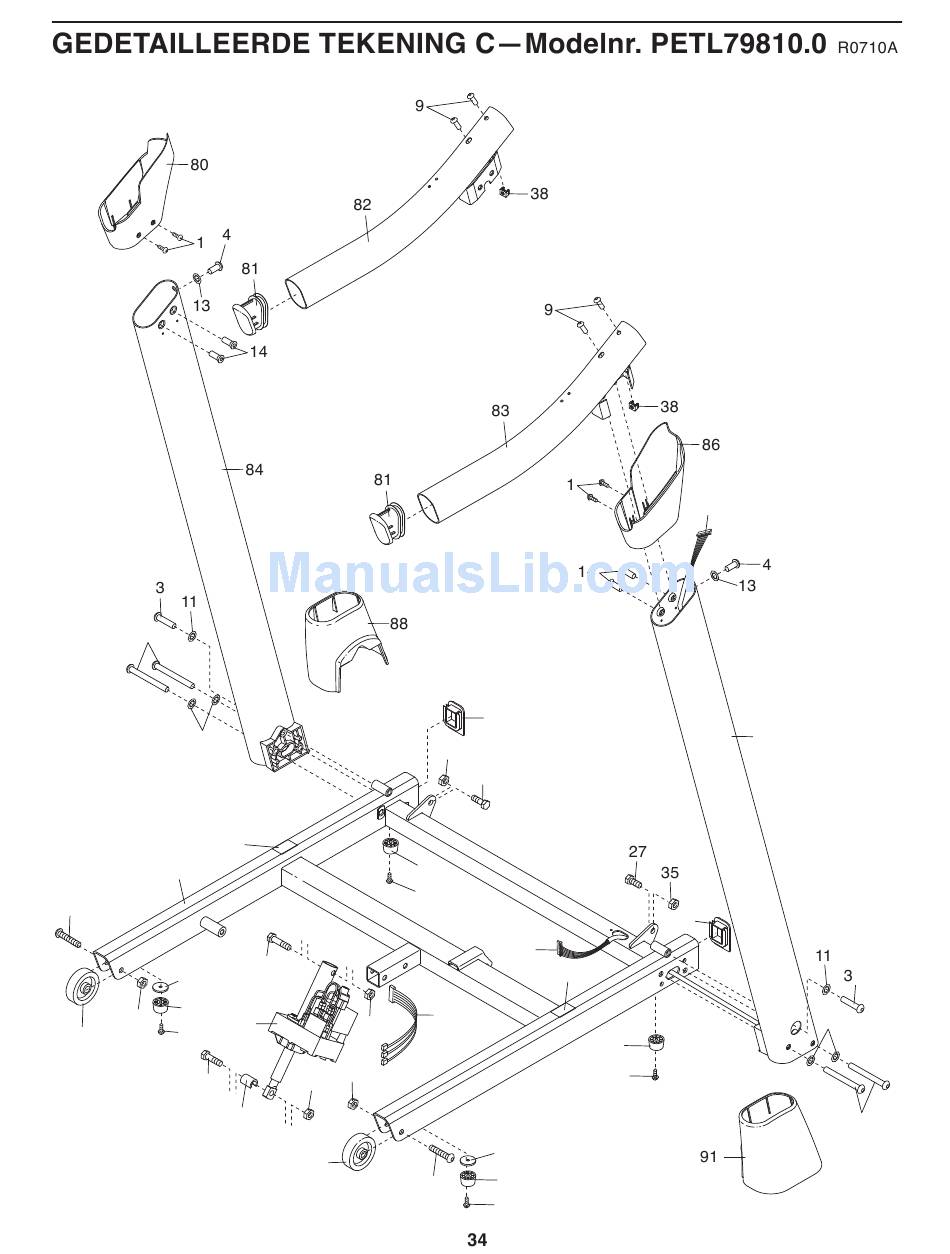 GEDETAILLEERDE TEKENING C—Modelnr. PETL79810.0 R0710A

9
80
38
82
1
4
81
13
14
9
83
38
86
84
81
1
ManualsLib.com
1
4
13
3
11
88
27
35
11
3
91

34