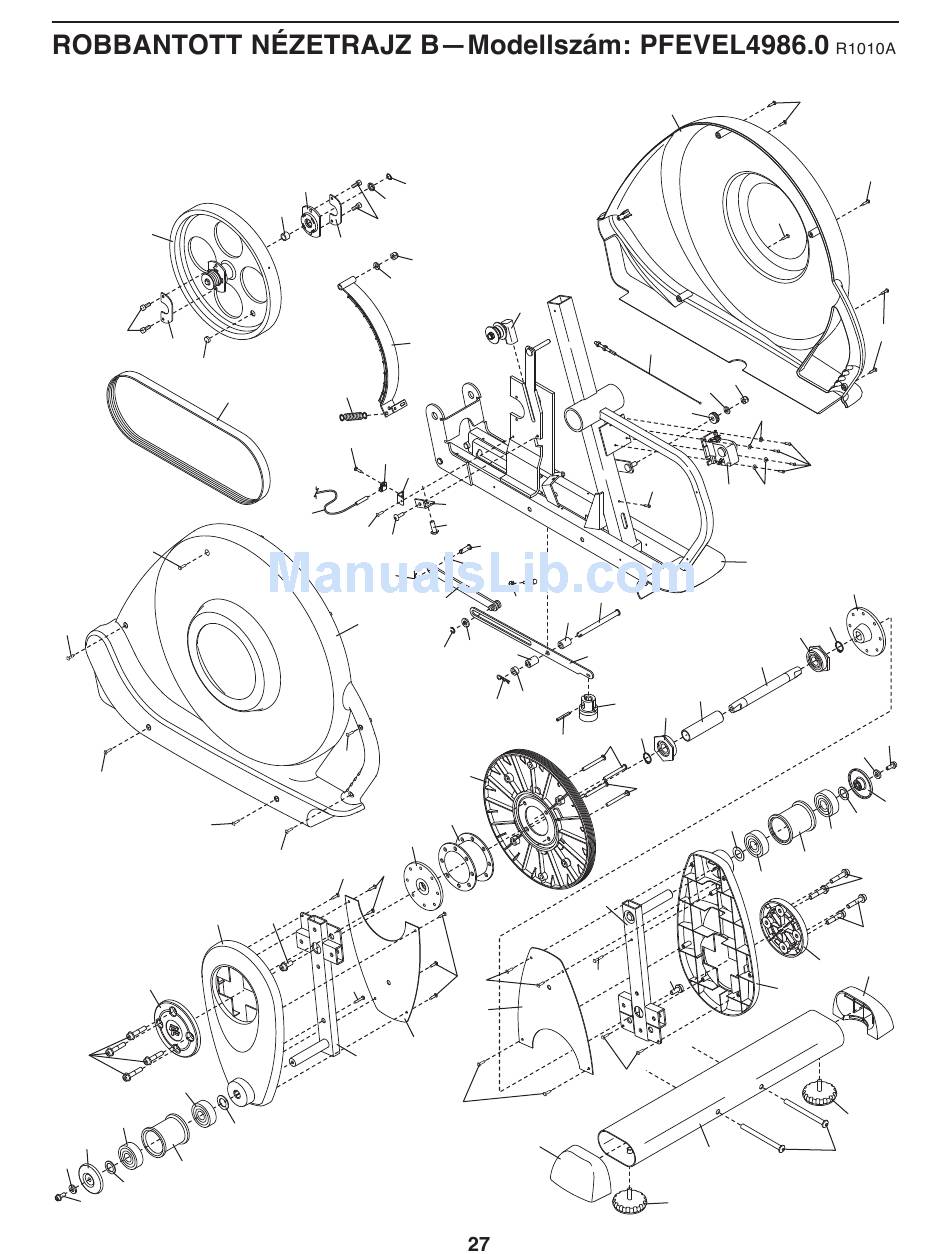 ROBBANTOTT NÉZETRAJZ B—Modellszám: PFEVEL4986.0 R1010A

ManualsLib.com

27