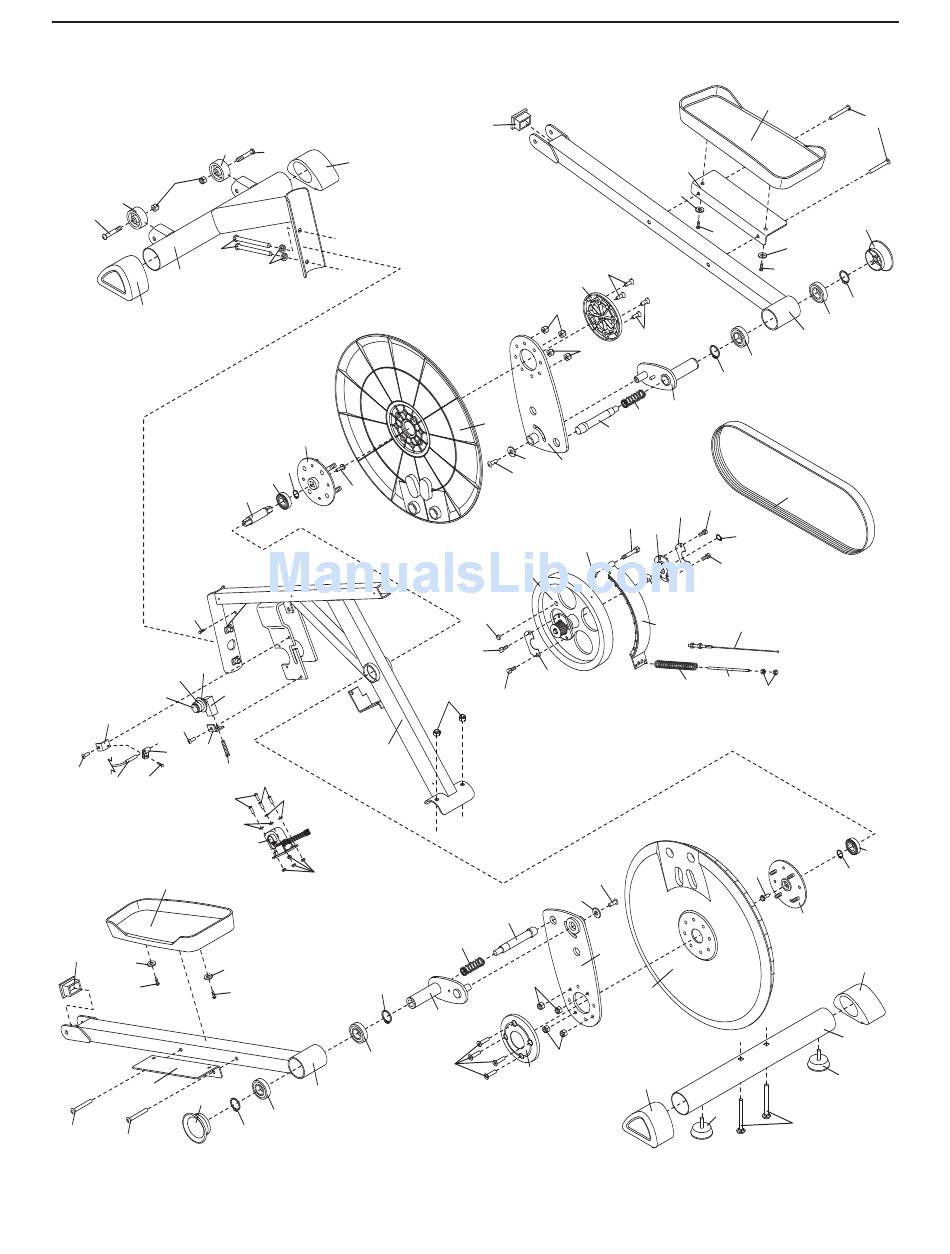 ManualsLib.com