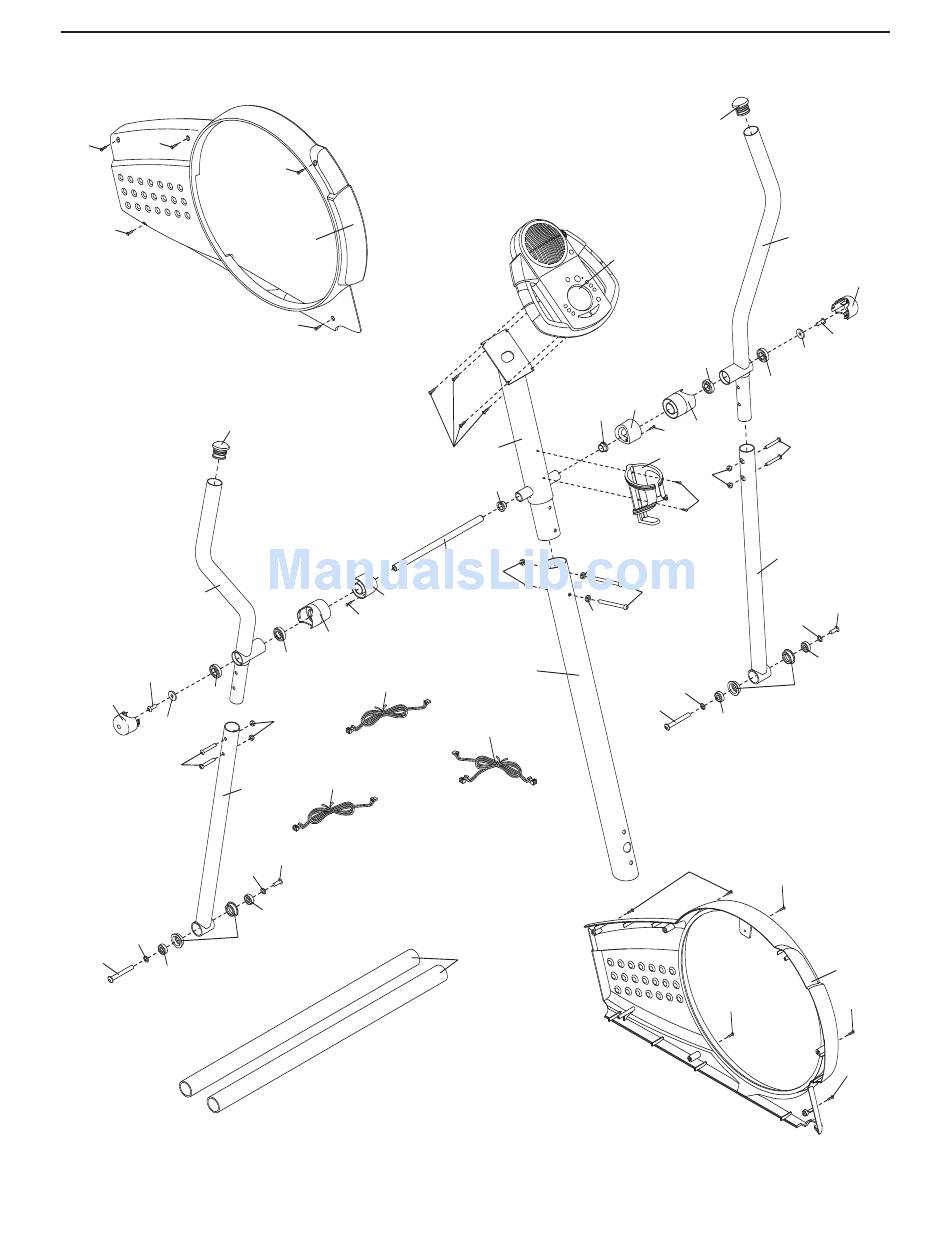 ManualsLib.com