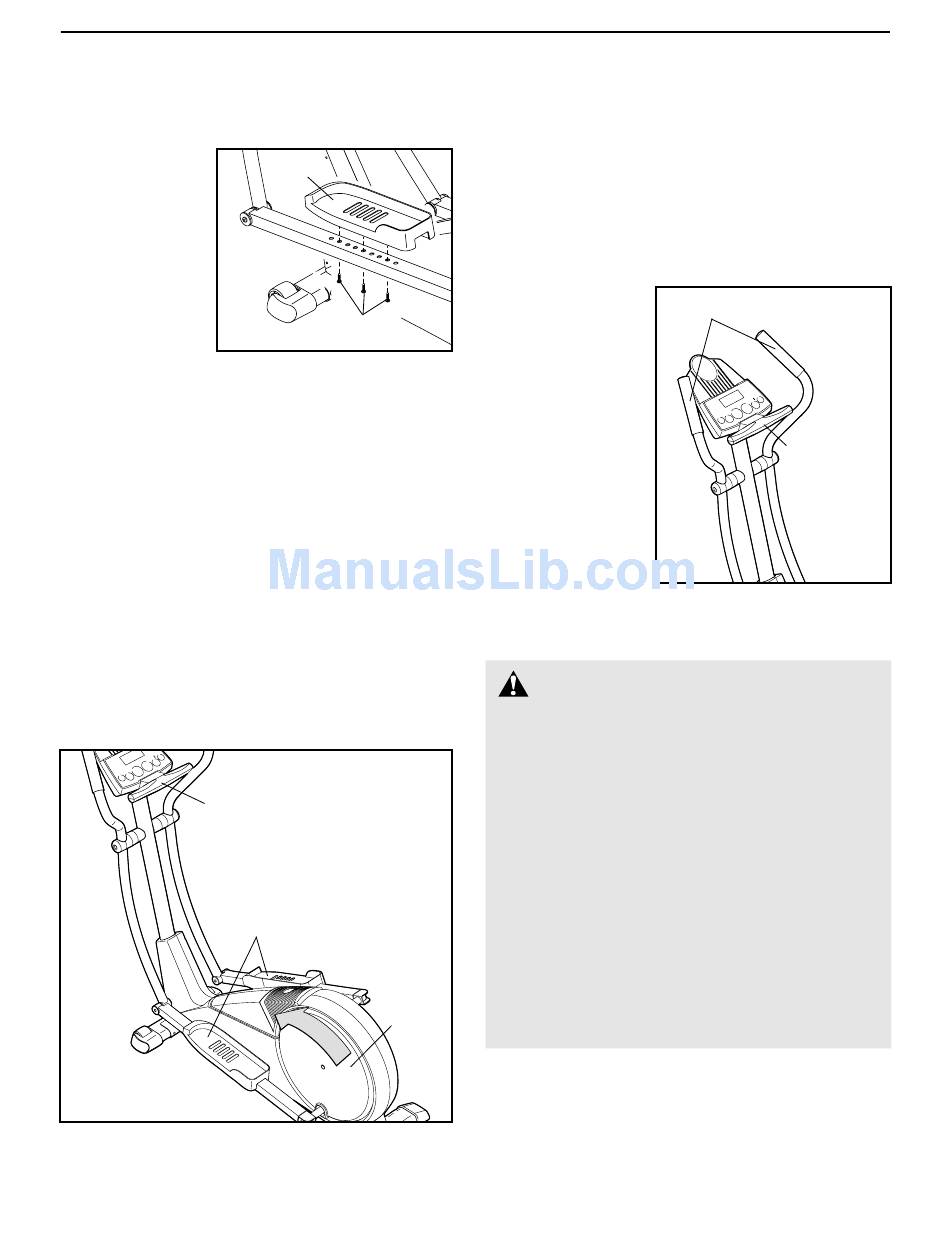 ManualsLib.com