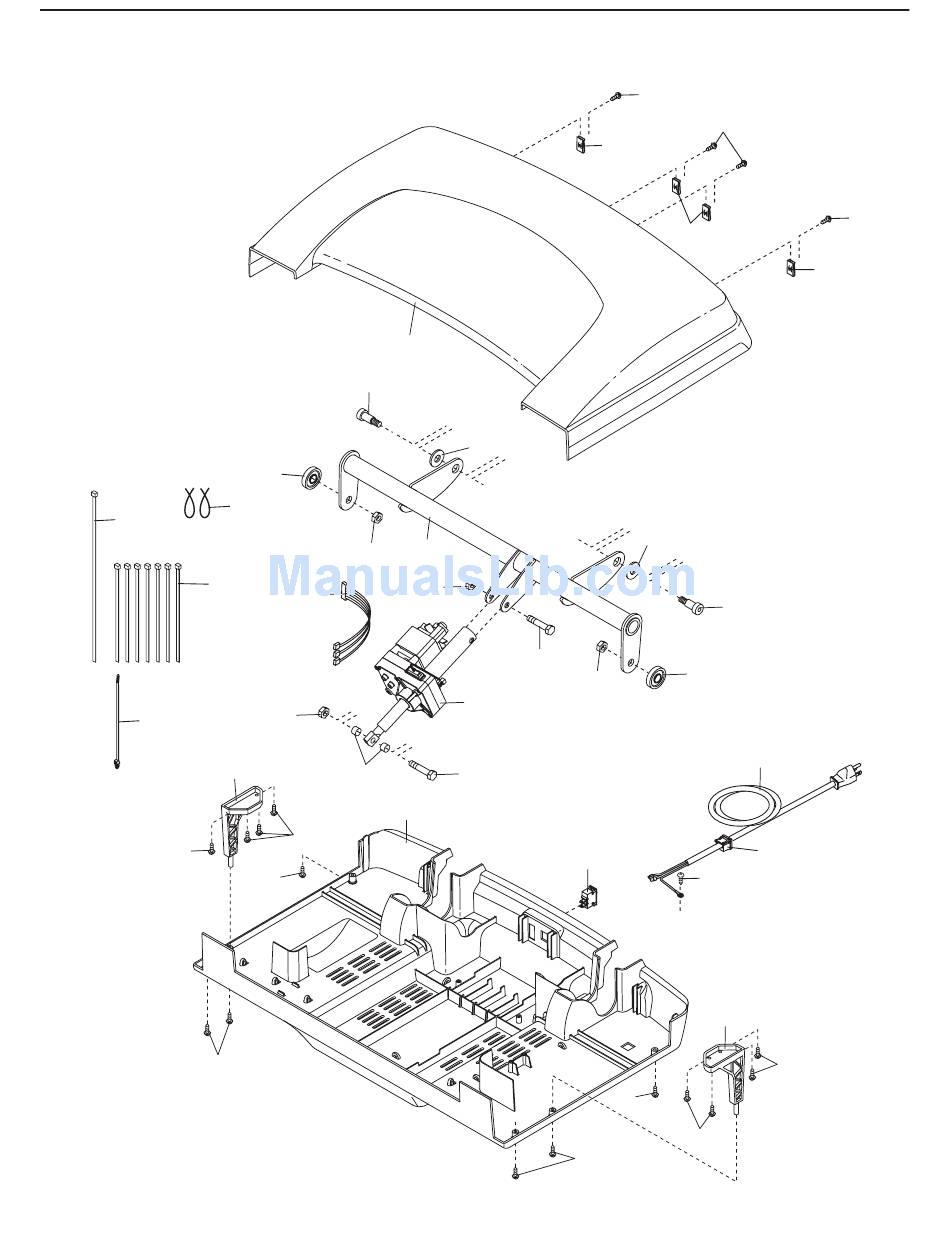 ManualsLib.com