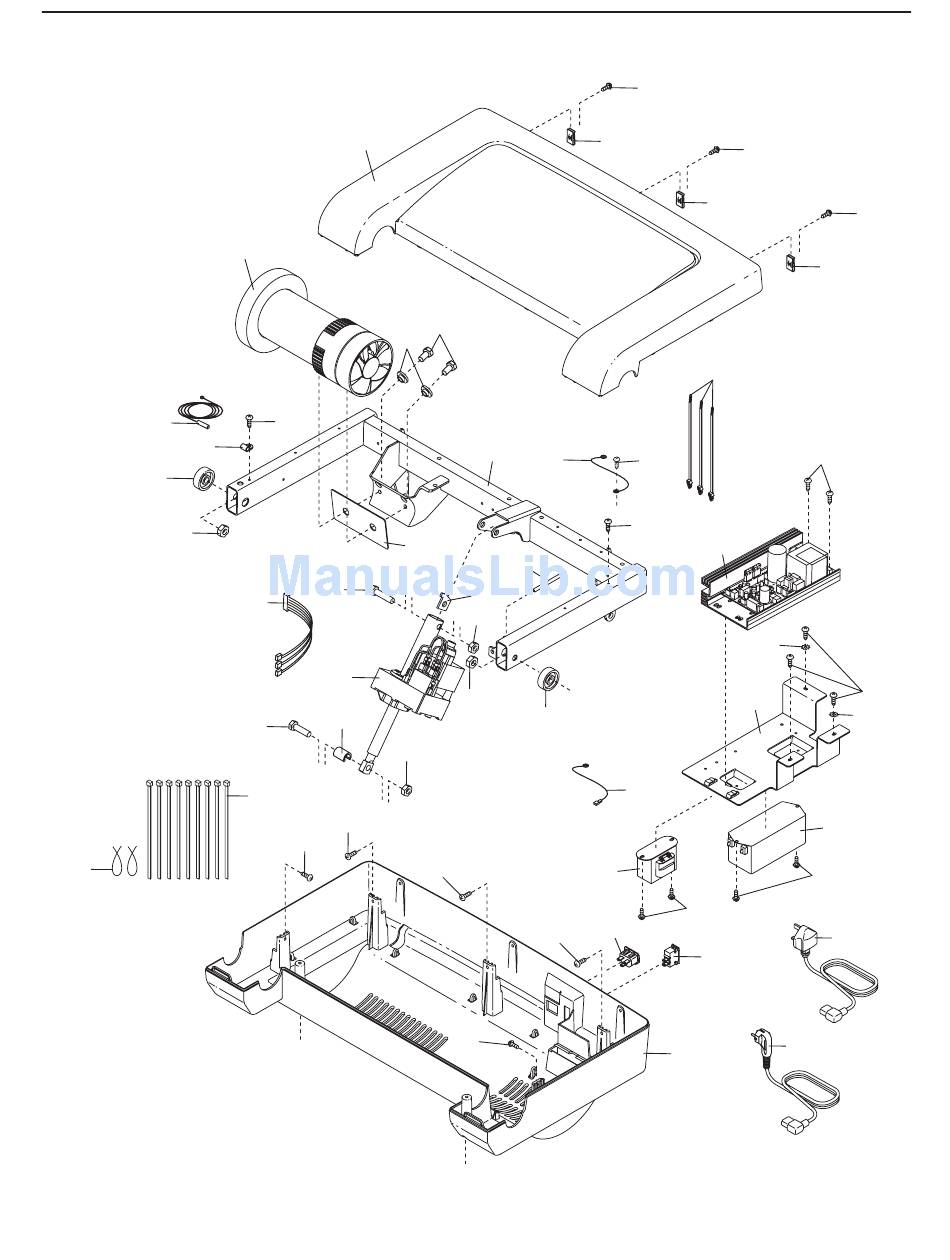 ManualsLib.com