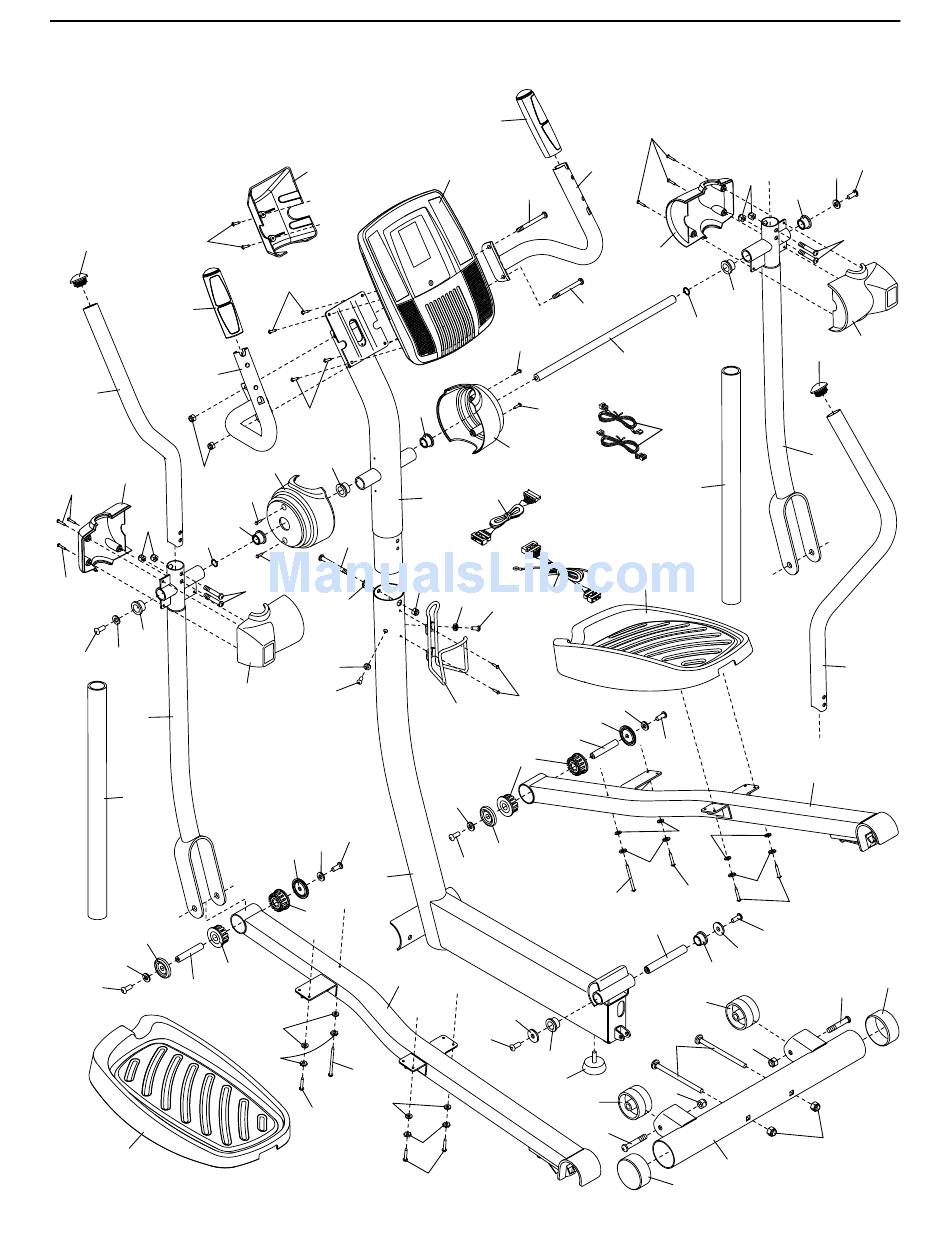 ManualsLib.com