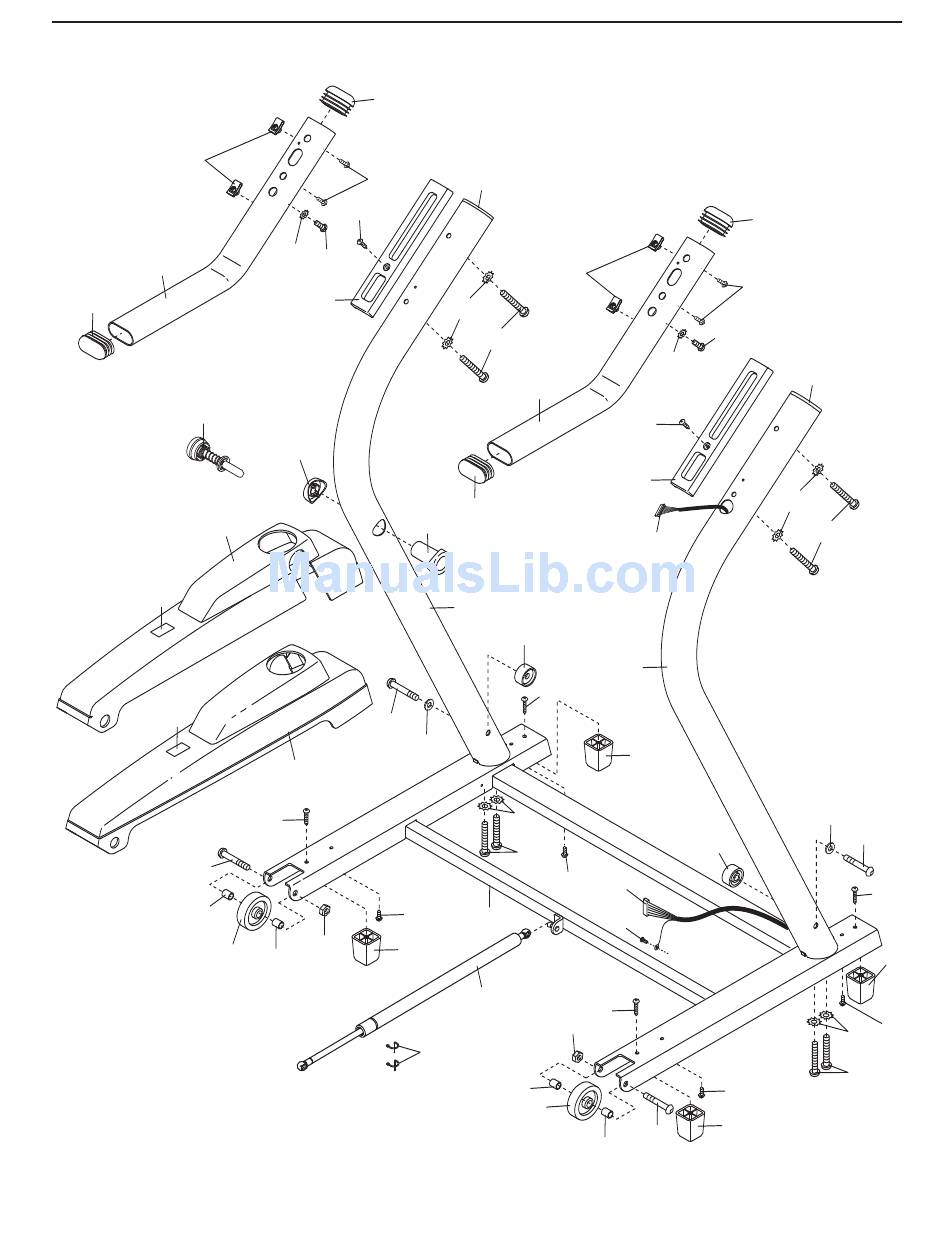 ManualsLib.com