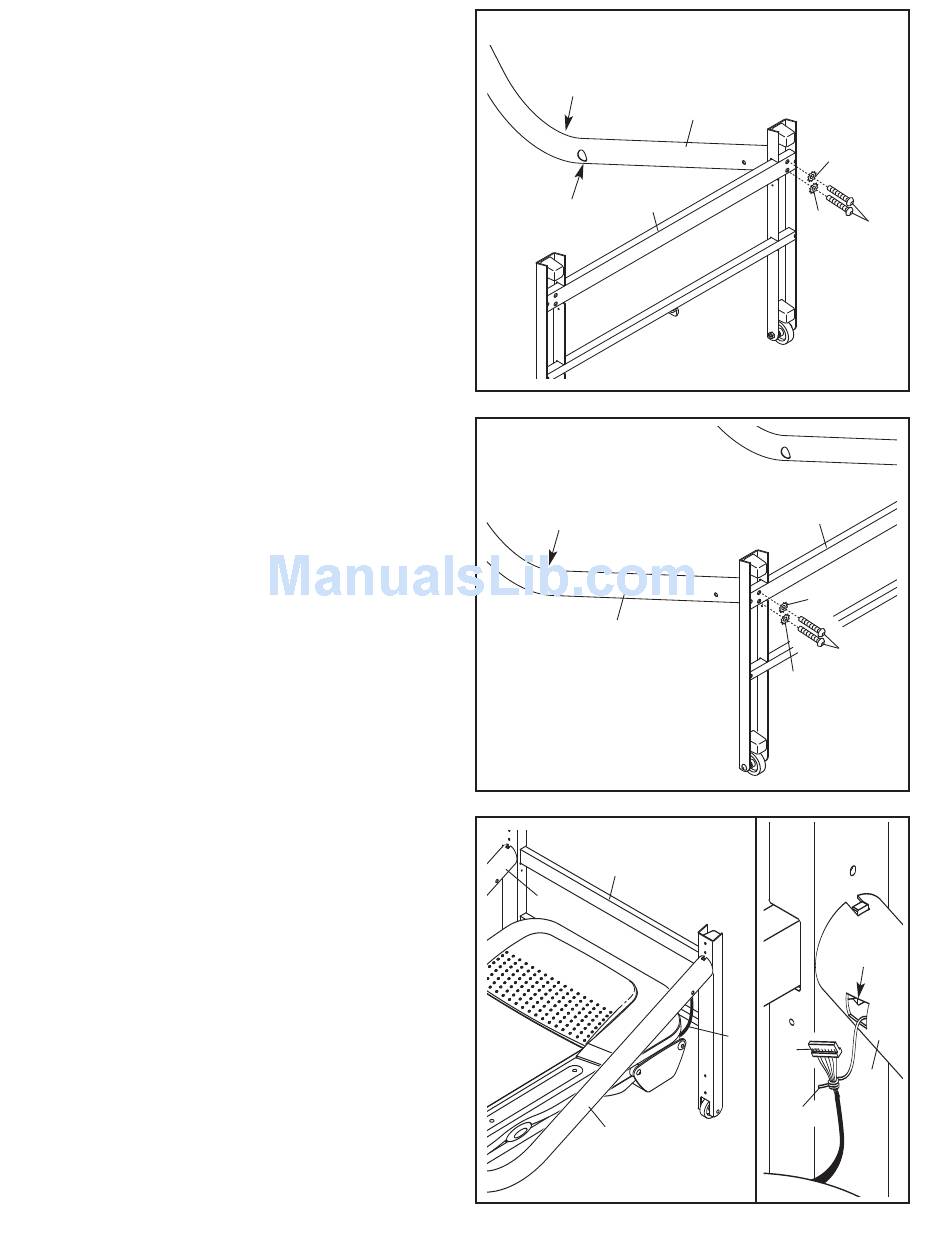 ManualsLib.com