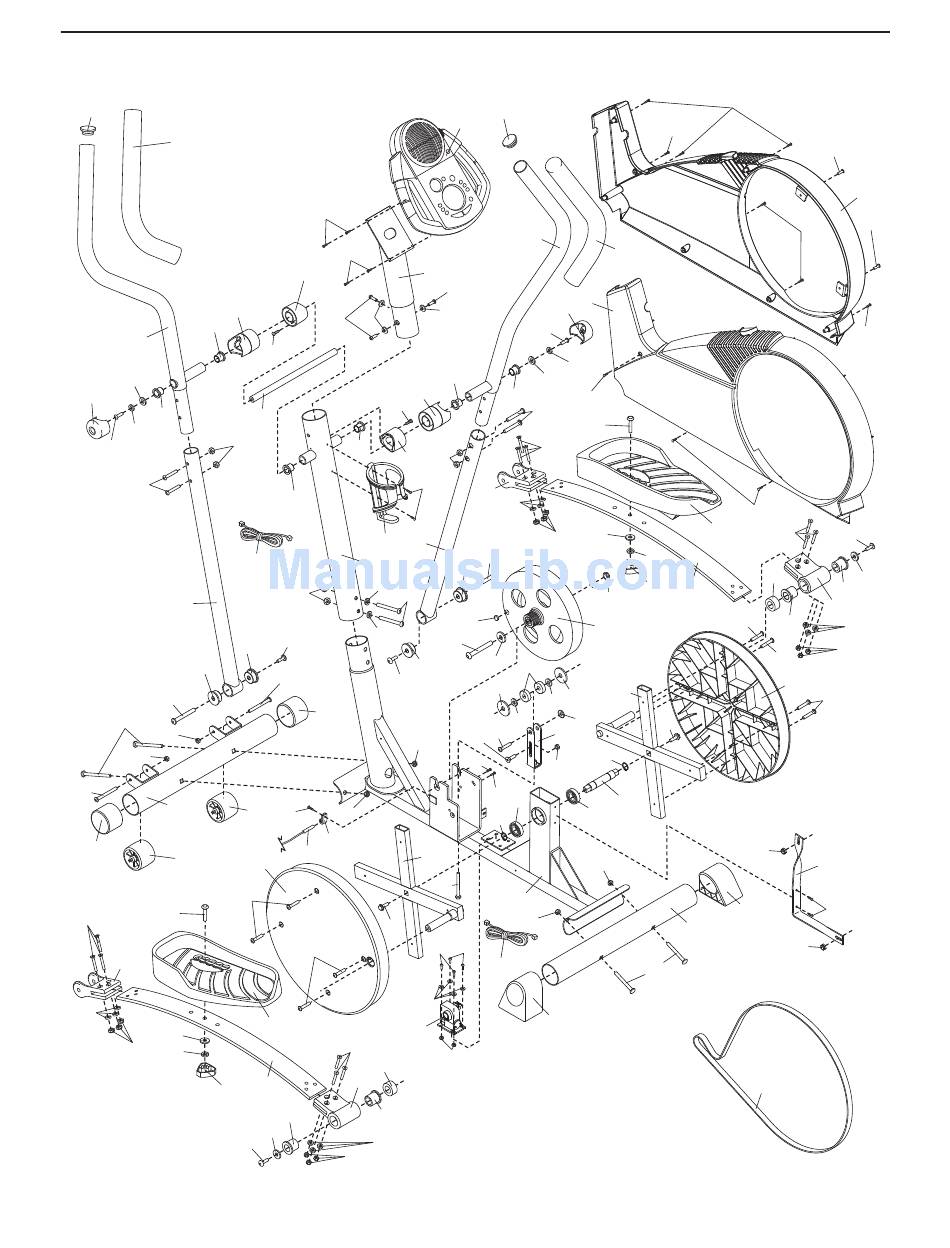 ManualsLib.com