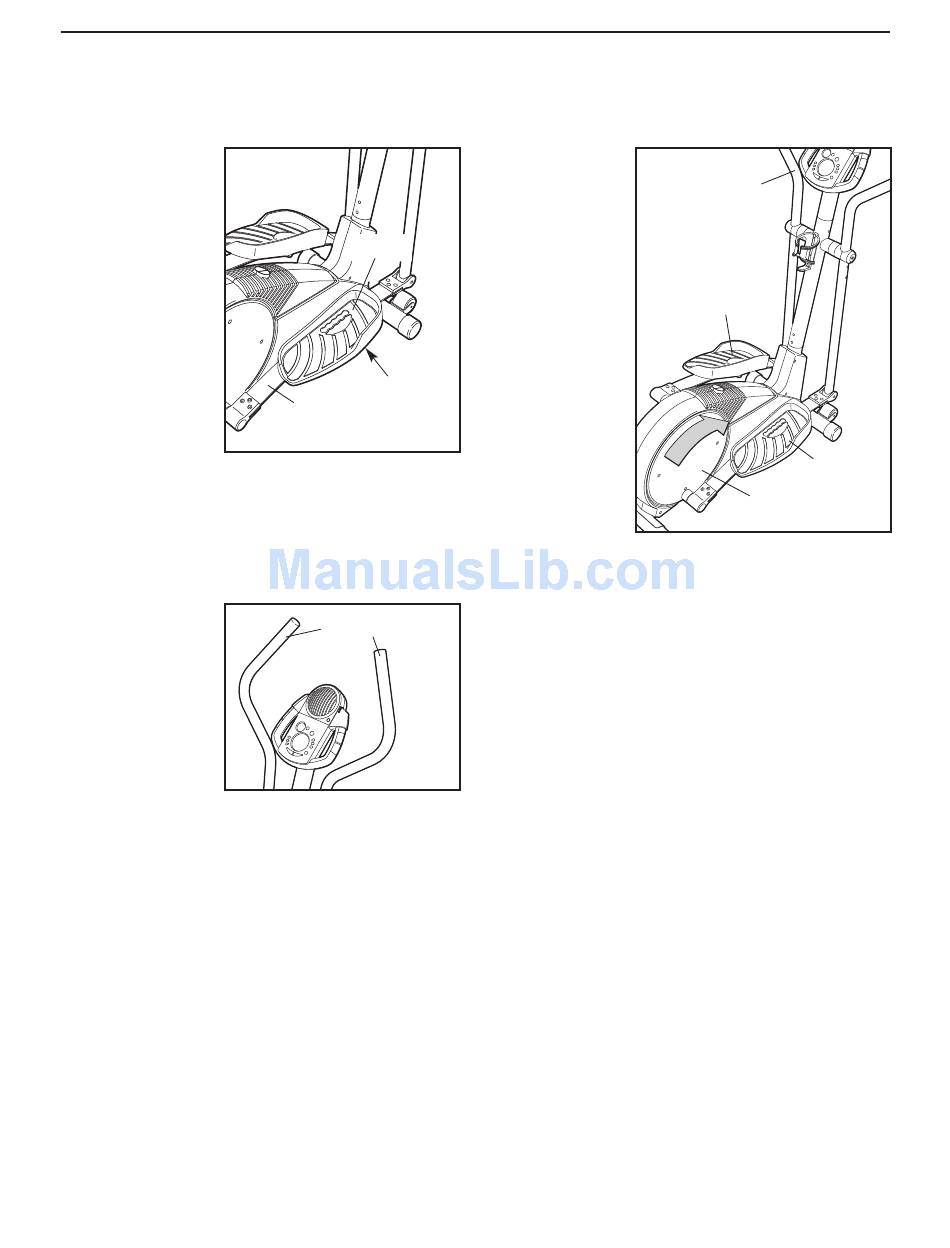 ManualsLib.com