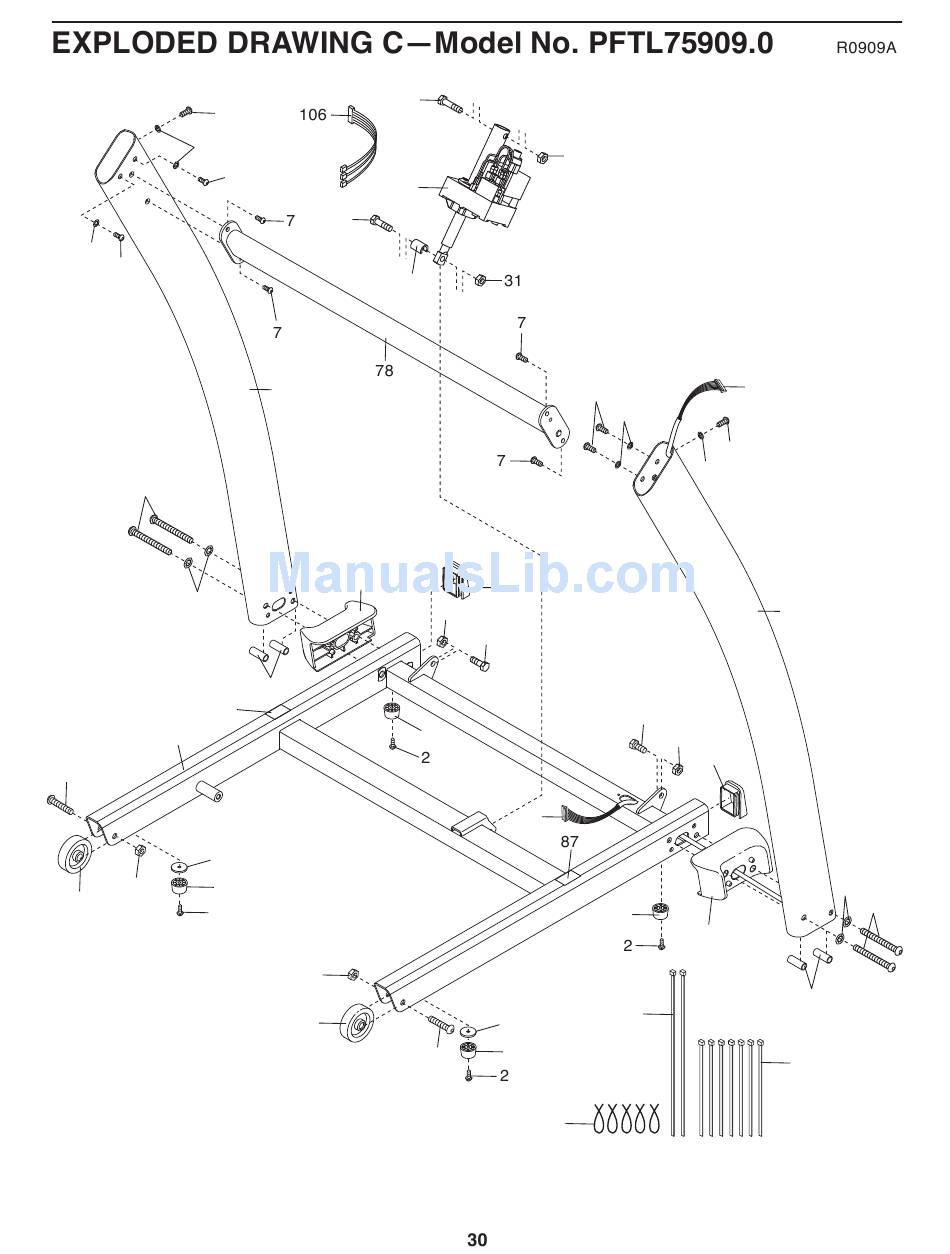 EXPLODED DRAWING C—Model No. PFTL75909.0 R0909A

106

7

31

7

7

78

7

ManualsLib.com

2

87

2

2

30