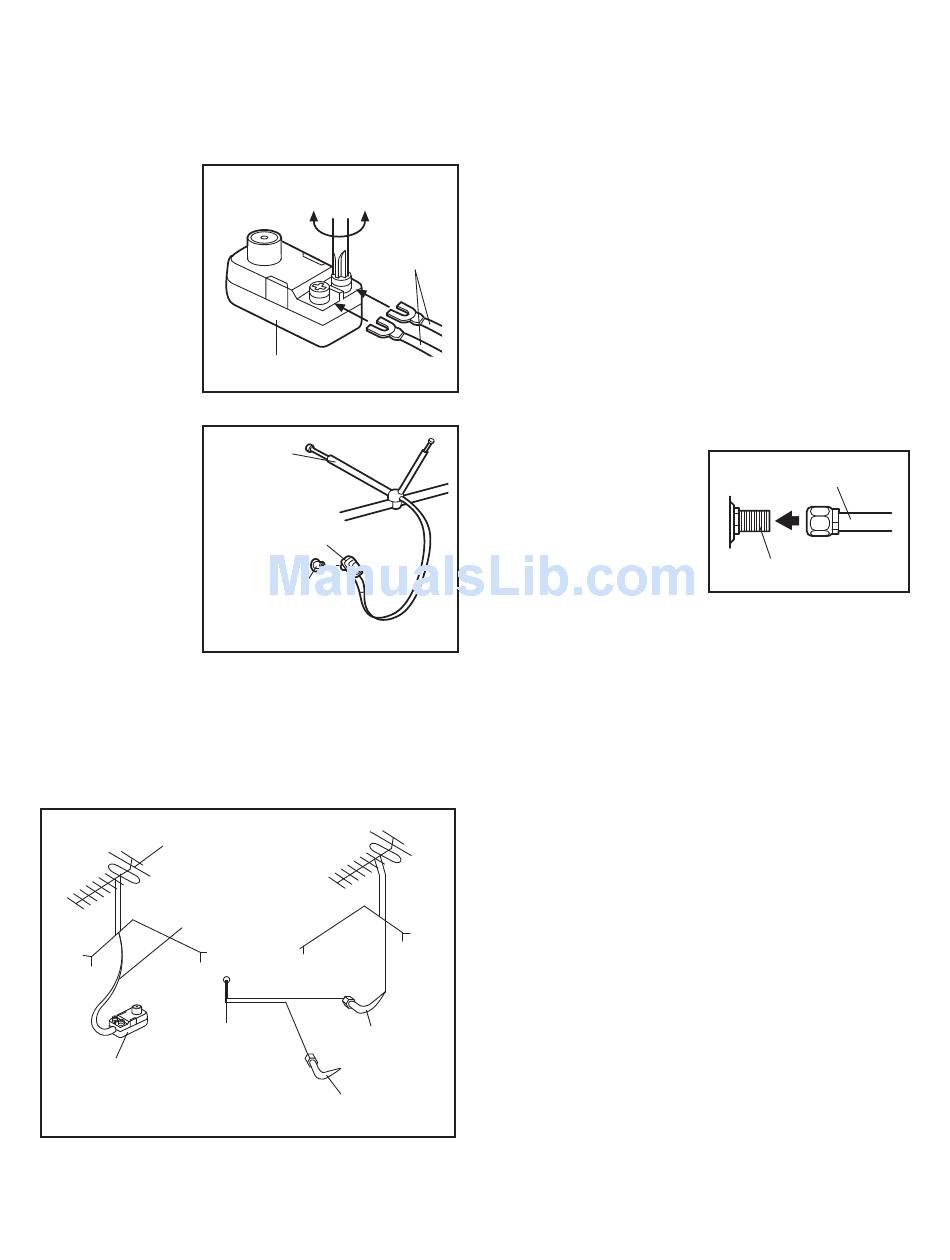 ManualsLib.com