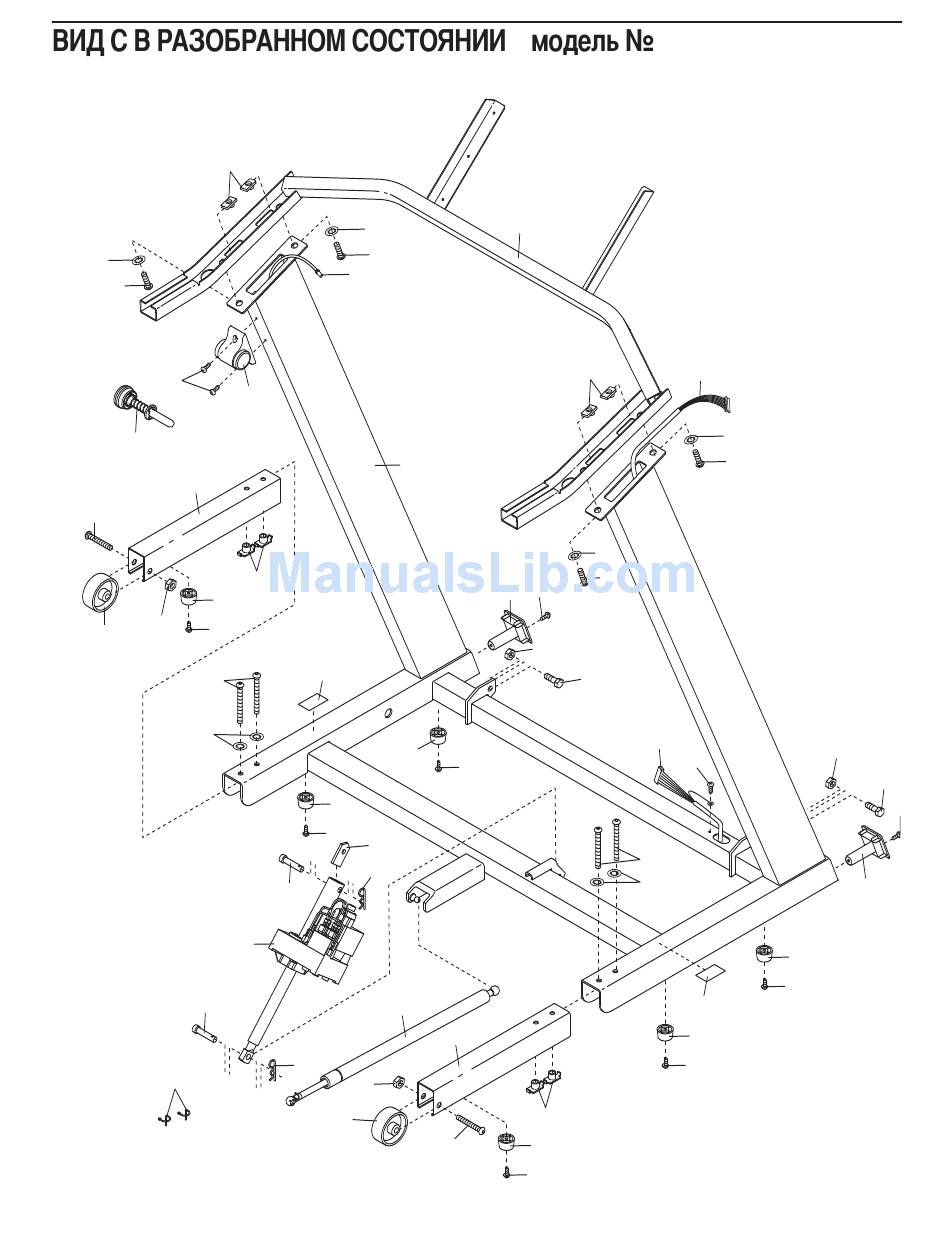 ВИД С В РАЗОБРАННОМ СОСТОЯНИИ модель №

ManualsLib.com