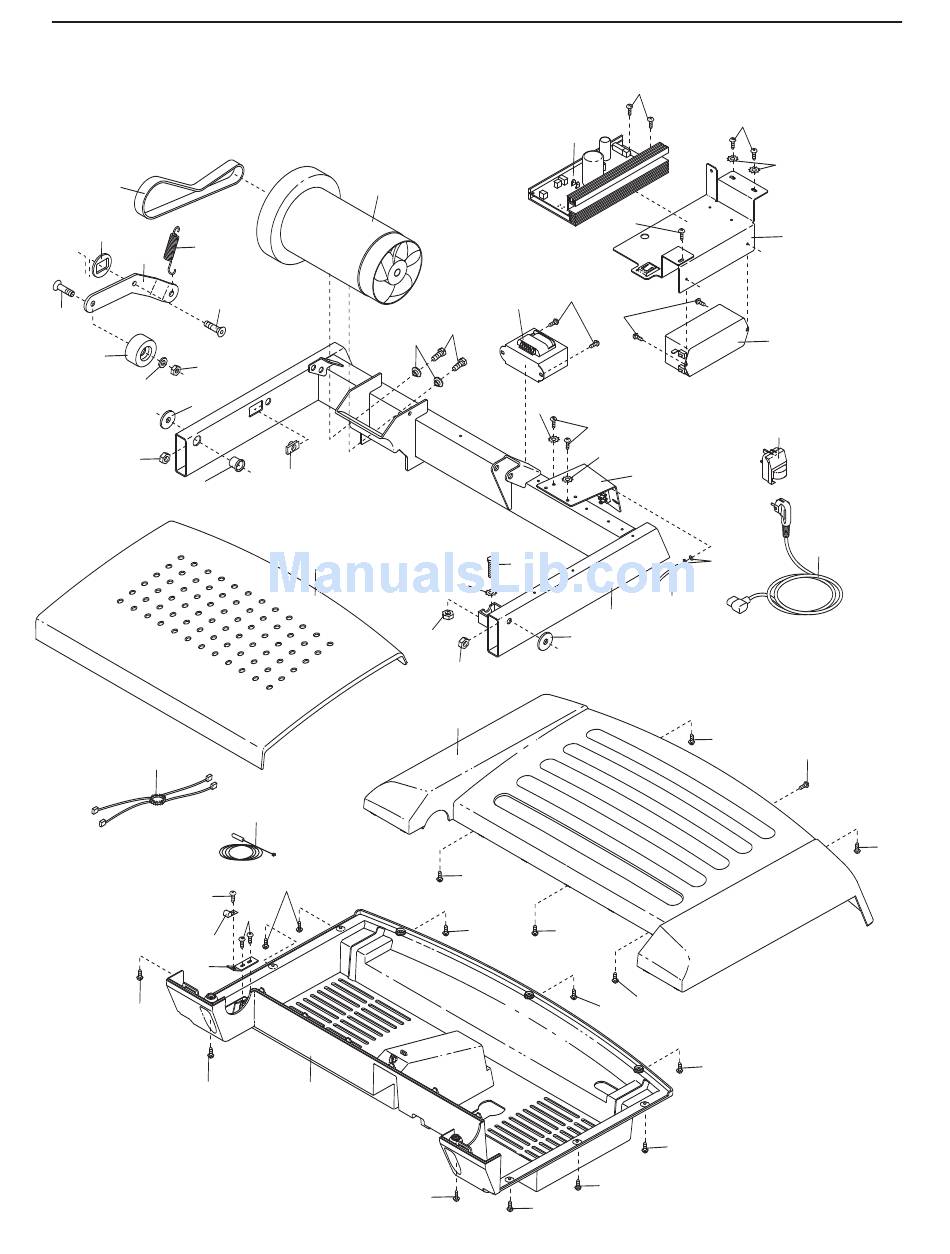 ManualsLib.com