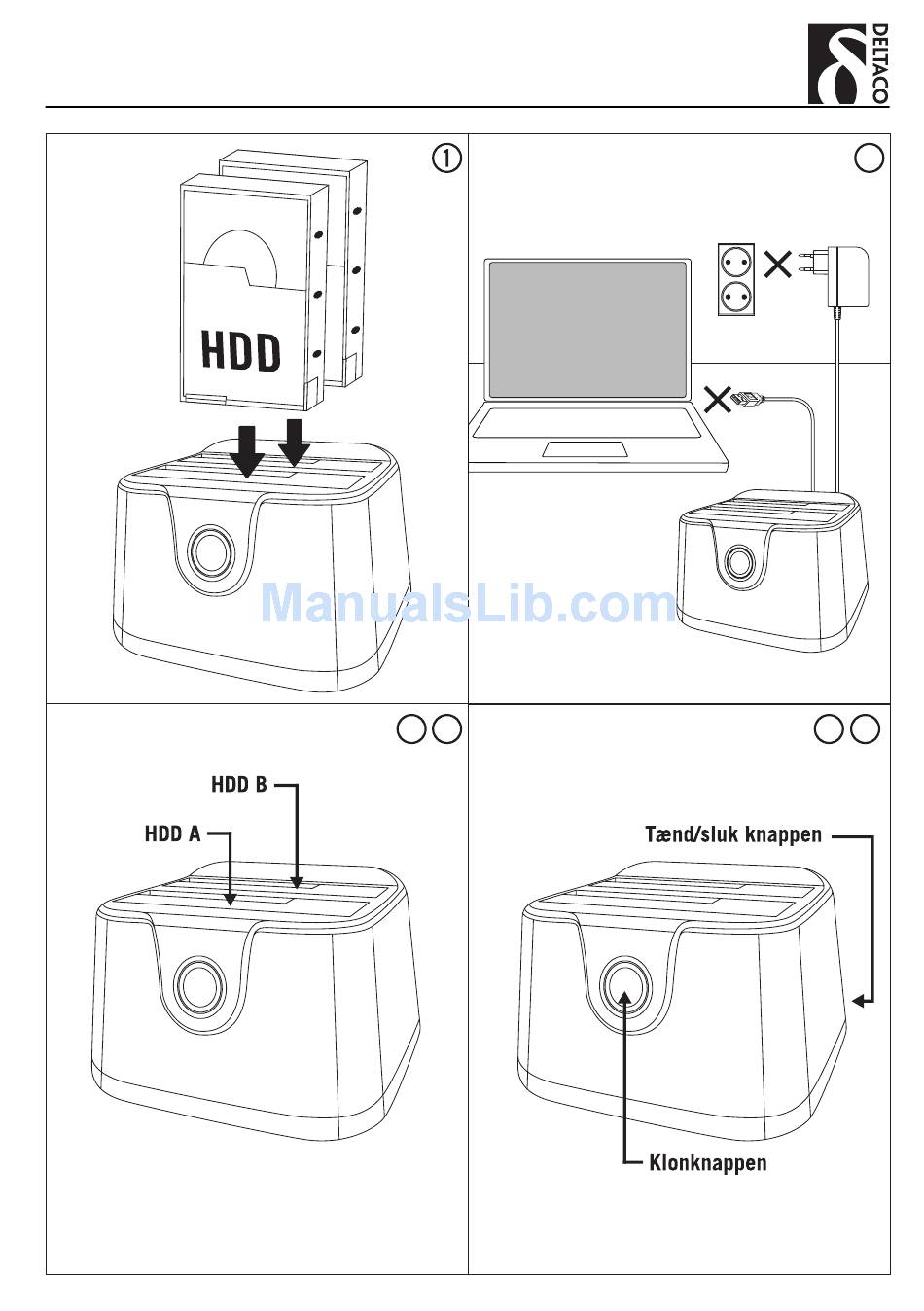 DELTACO

①

HDD

ManualsLib.com

HDD B

HDD A

Tænd/sluk knappen

Klonknappen