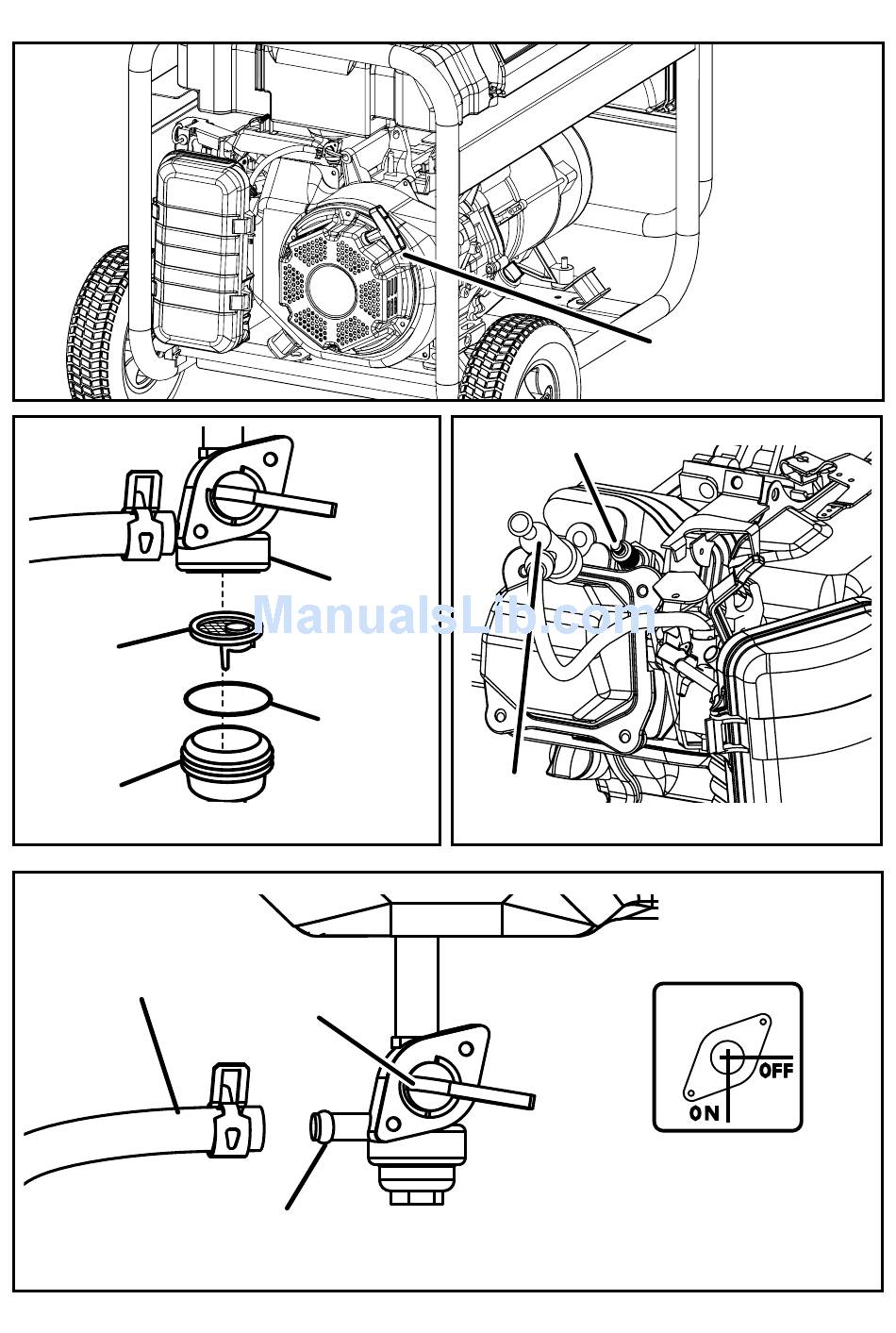 ManualsLib.com

OFF
ON