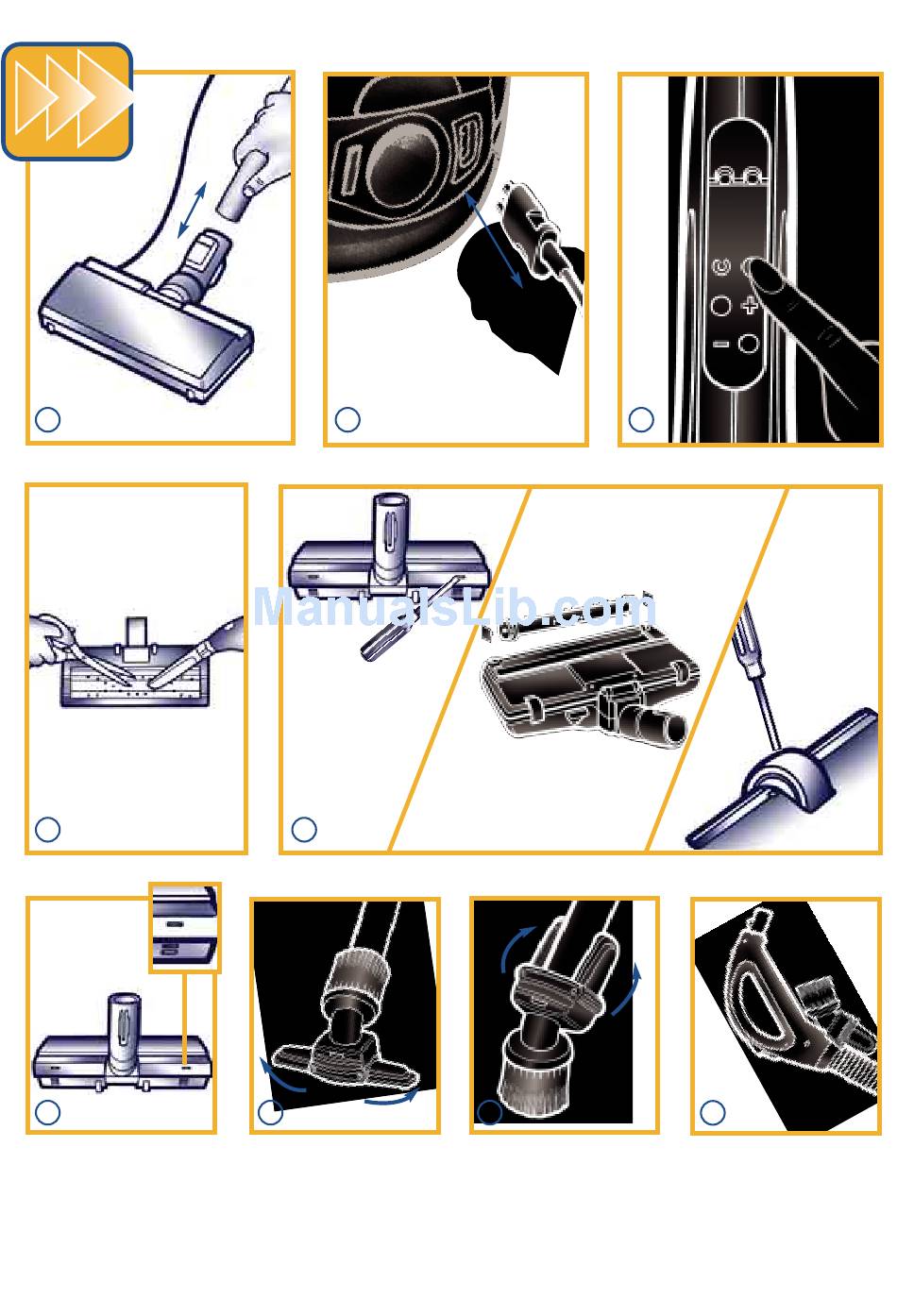 ManualsLib.com