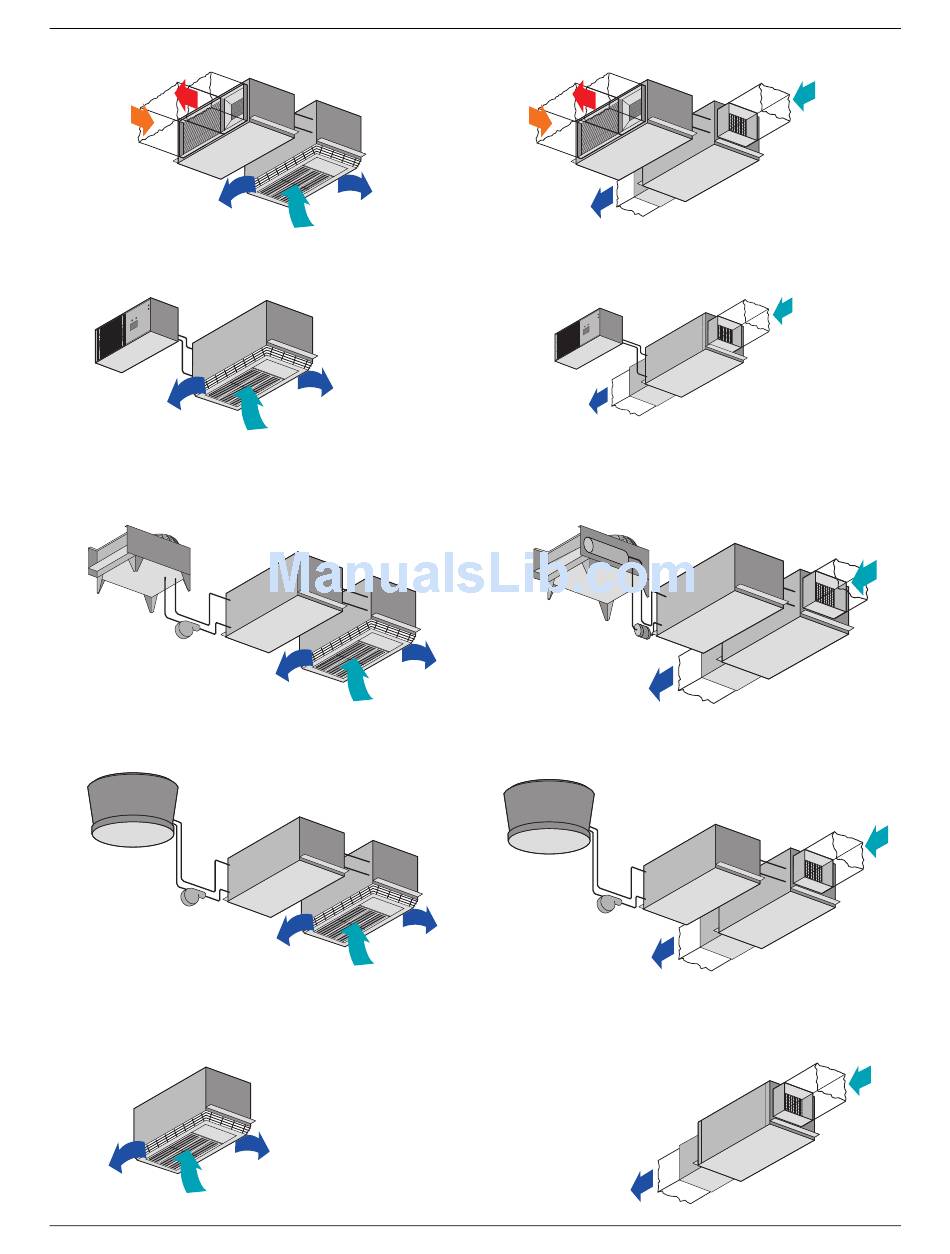 ManualsLib.com