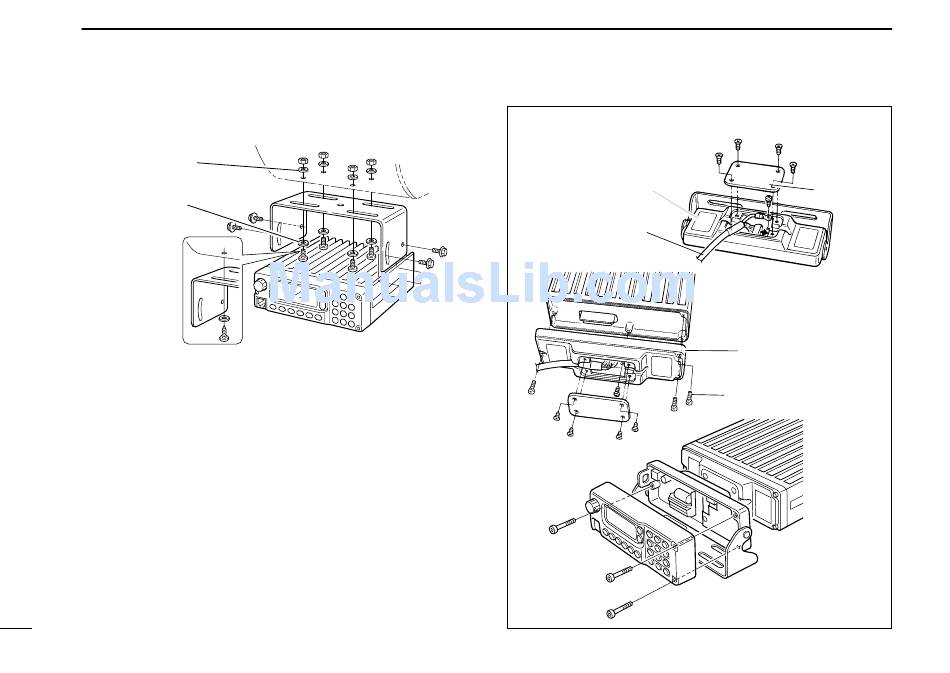 ManualsLib.com