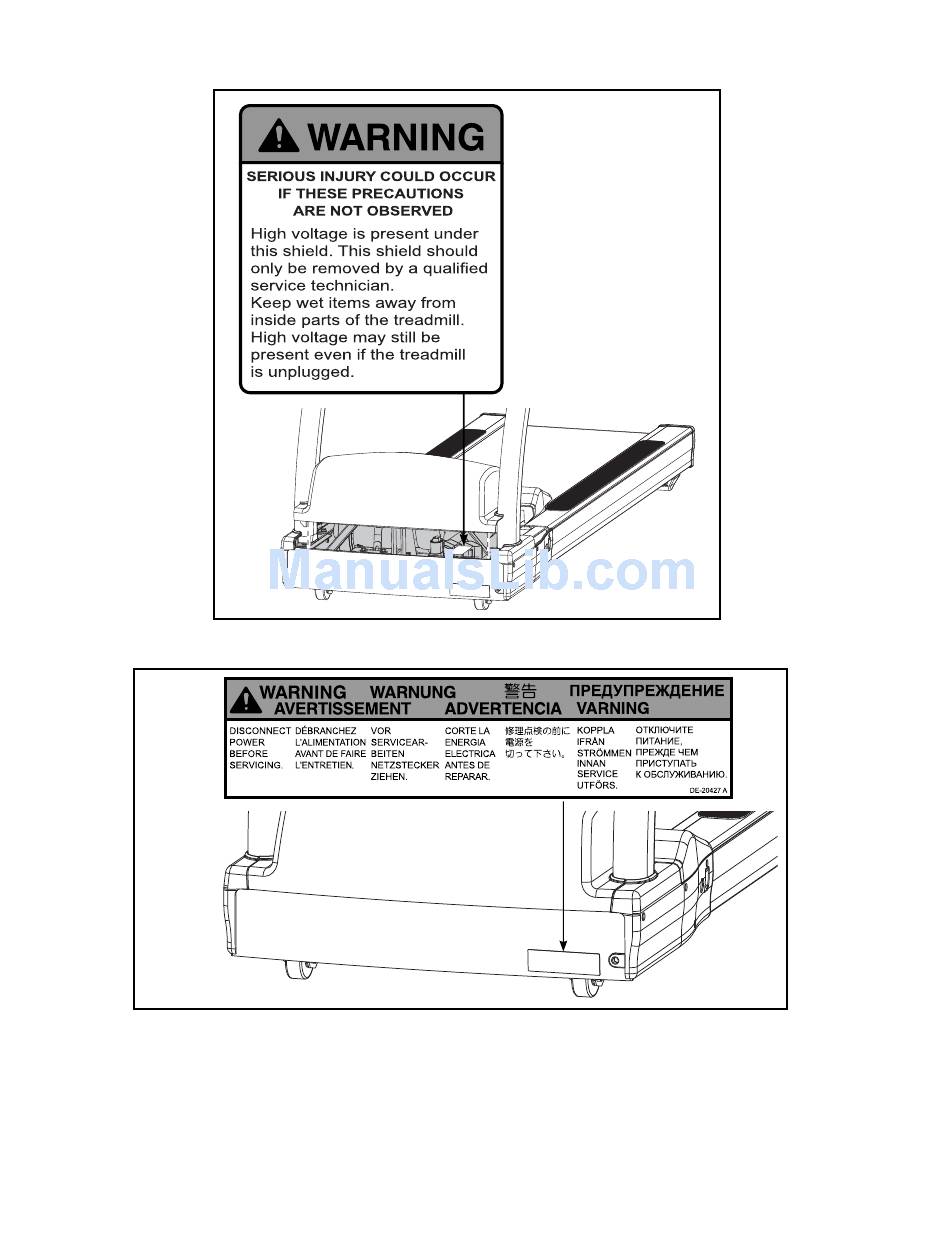 WARNING

SERIOUS INJURY COULD OCCUR IF THESE PRECAUTIONS ARE NOT OBSERVED

High voltage is present under this shield. This shield should only be removed by a qualified service technician.
Keep wet items away from inside parts of the treadmill.
High voltage may still be present even if the treadmill is unplugged.

ManualsLib.com

WARNING WARNUNG 警告 ПРЕДУПРЕЖДЕНИЕ
AVERTISSEMENT ADVERTENCIA VARNING

DISCONNECT POWER BEFORE SERVICING.

DÉBRANCHEZ L'ALIMENTATION AVANT DE FAIRE L'ENTRETIEN.

VOR SERVICEARBEITEN NETZSTECKER ZIEHEN.

CORTE LA ENERGIA ELECTRICA ANTES DE REPARAR.

修理点検の前に電源を切って下さい。

KOPPLA IFRÅN STRÖMMEN INNAN SERVICE UTFÖRS.

ОТКЛЮЧИТЕ ПИТАНИЕ, ПРЕЖДЕ ЧЕМ ПРИСТУПАТЬ К ОБСЛУЖИВАНИЮ.

DE-20427 A